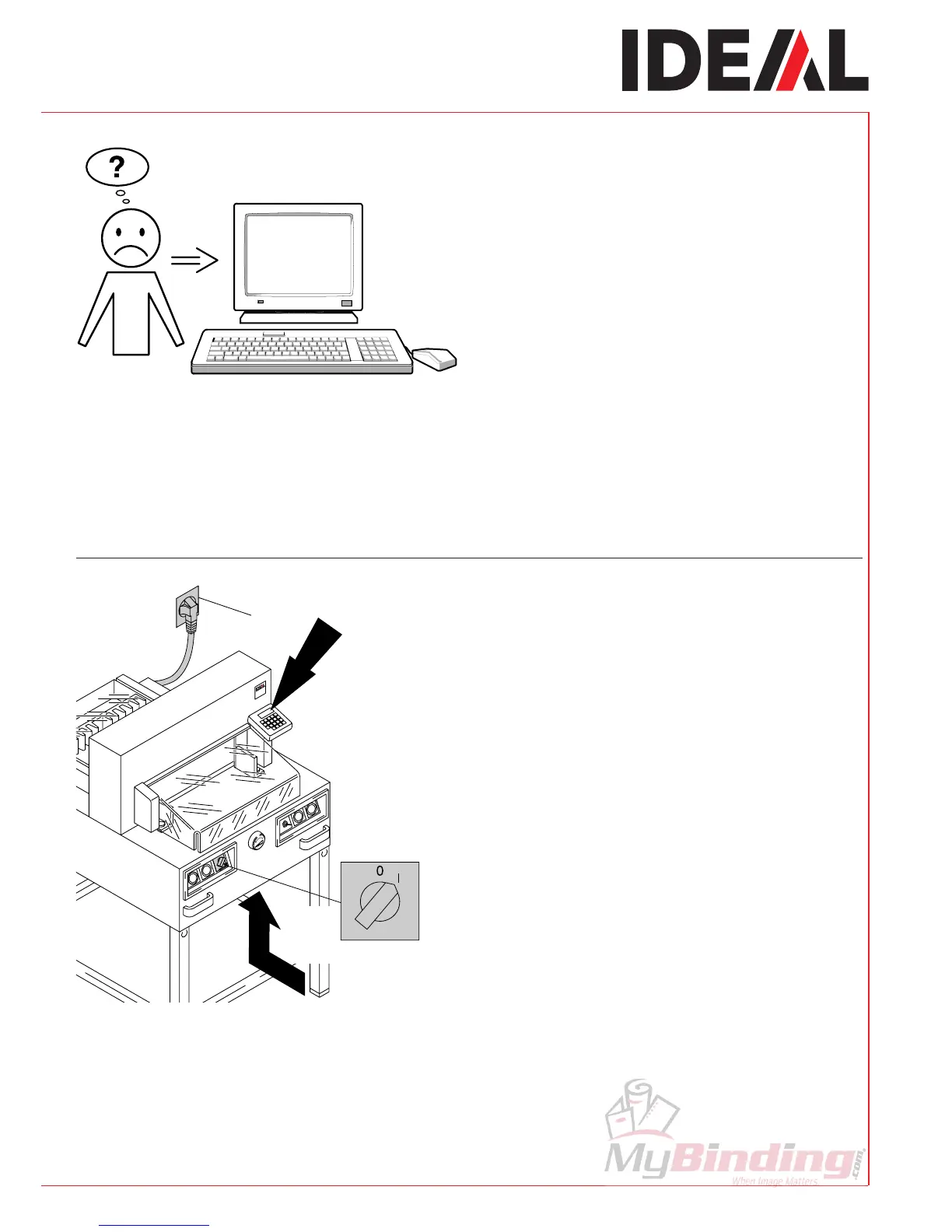 IDEAL

?

0 I

MyBinding.com
When Image Matters.