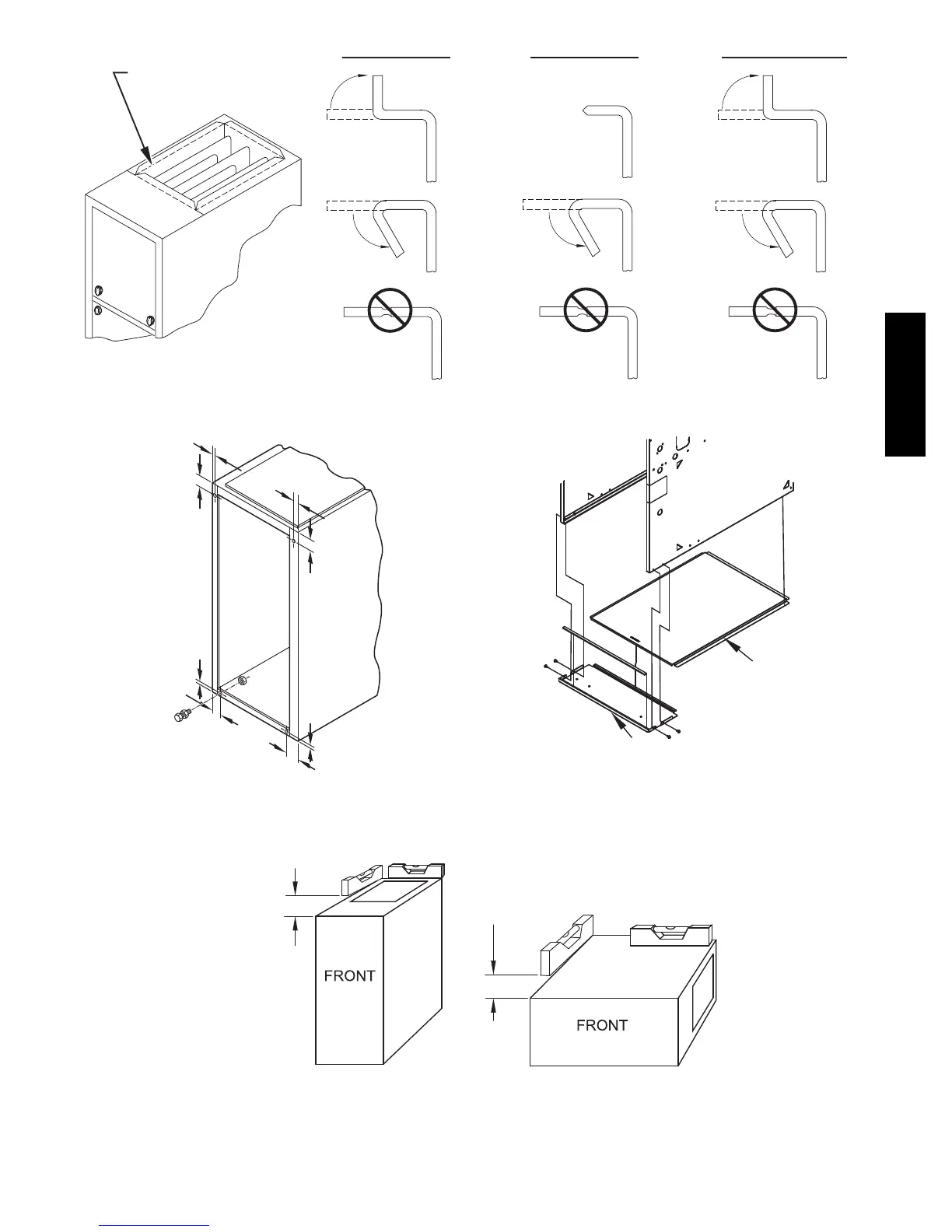 FRONT

FRONT