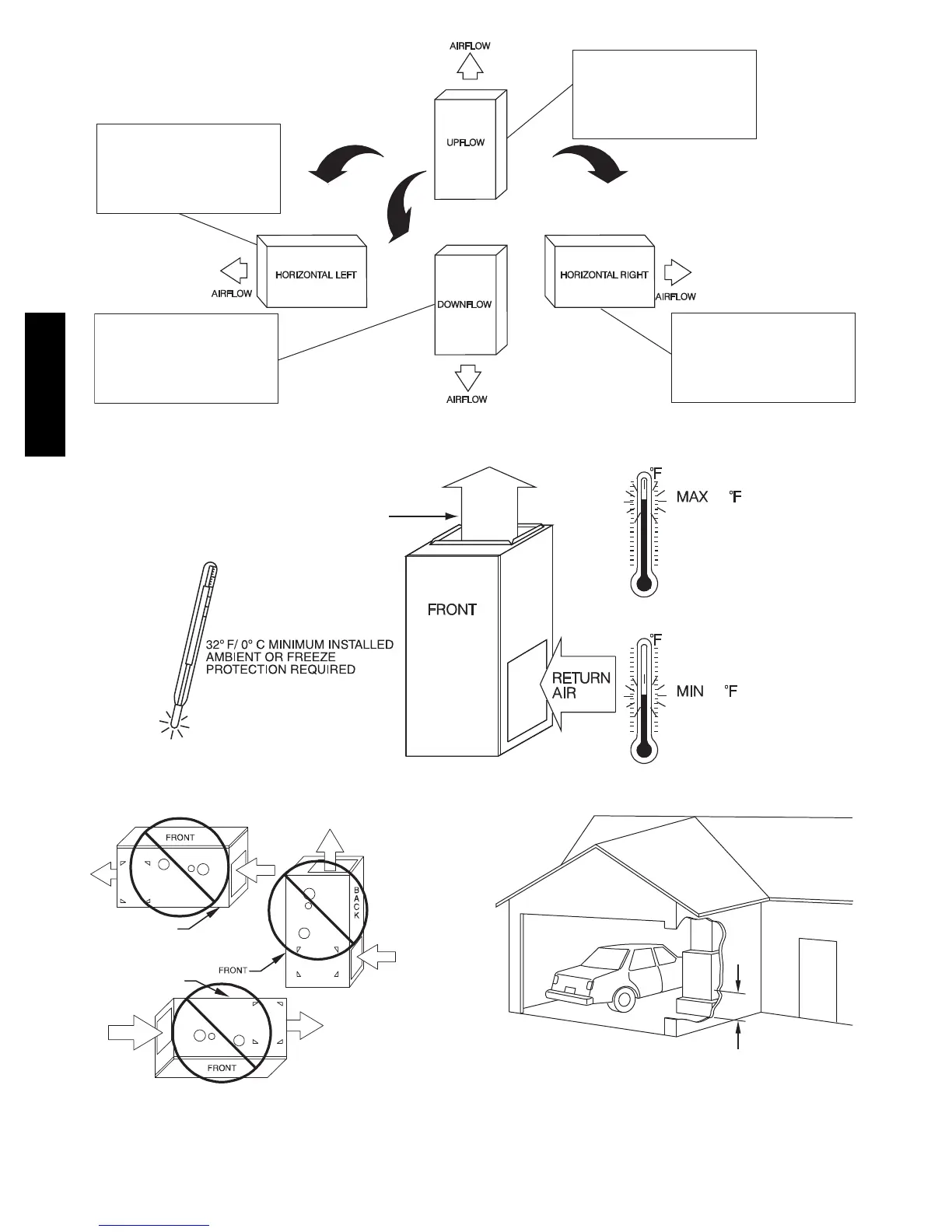 AIRFLOW

UPFLOW

HORIZONTAL LEFT

AIRFLOW

DOWNFLOW

AIRFLOW

HORIZONTAL RIGHT

AIRFLOW

°F

MAX °F

FRONT

32° F/ 0° C MINIMUM INSTALLED AMBIENT OR FREEZE PROTECTION REQUIRED

RETURN AIR

°F

MIN °F

FRONT

BACK

FRONT

FRONT