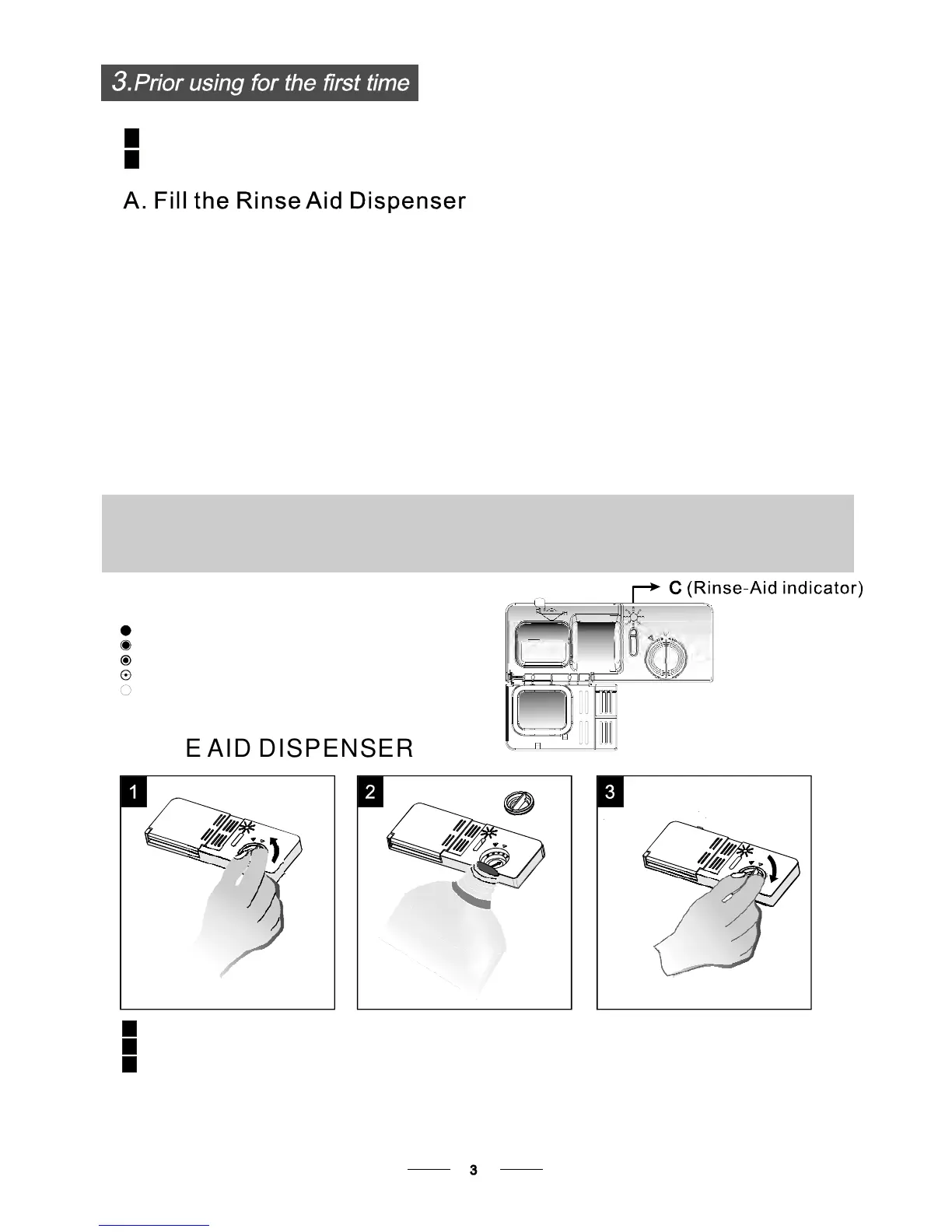 3.Prior using for the first time

A. Fill the Rinse Aid Dispenser

C (Rinse-Aid indicator)

E AID DISPENSER

1

2

3

3