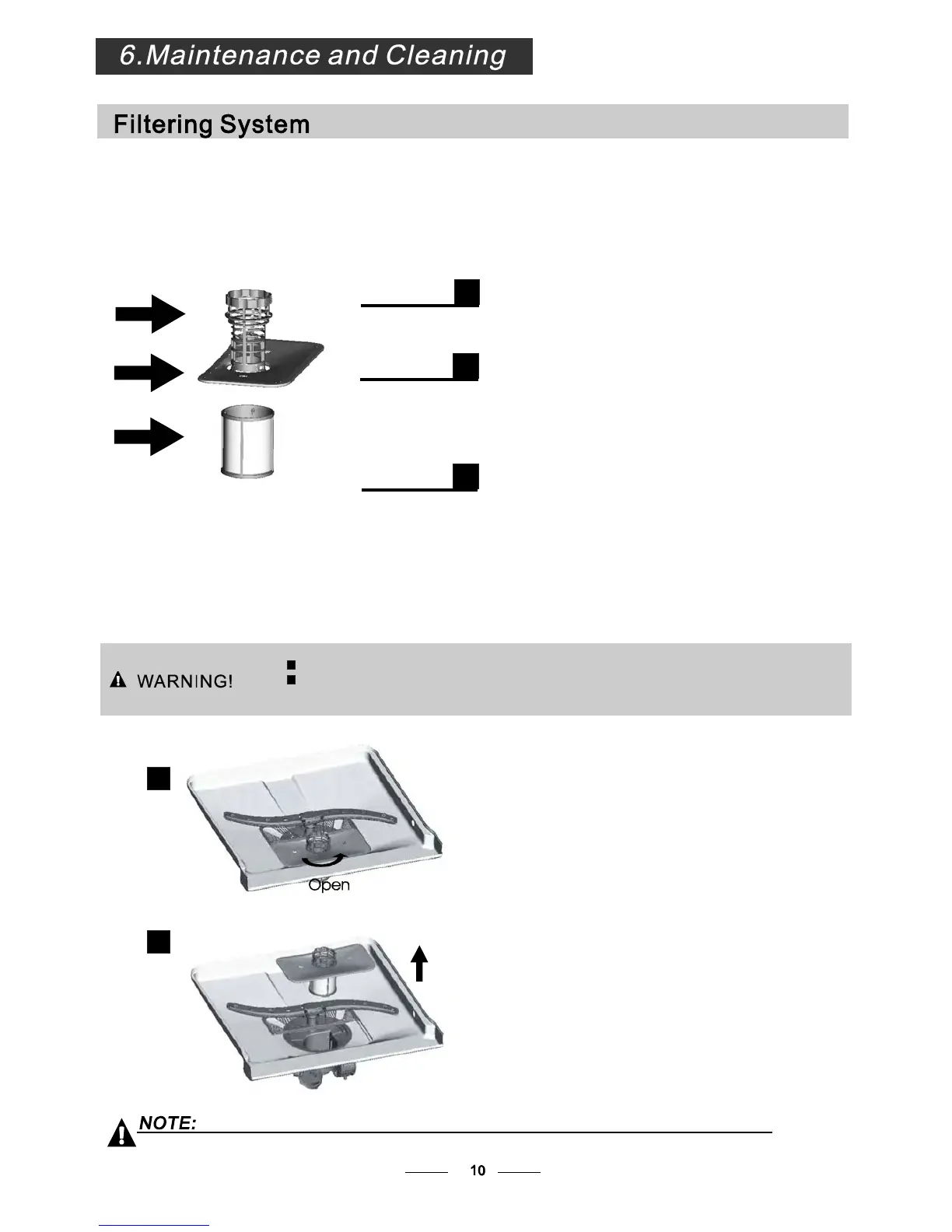 6.Maintenance and Cleaning

Filtering System

WARNING!

Open

NOTE:

10