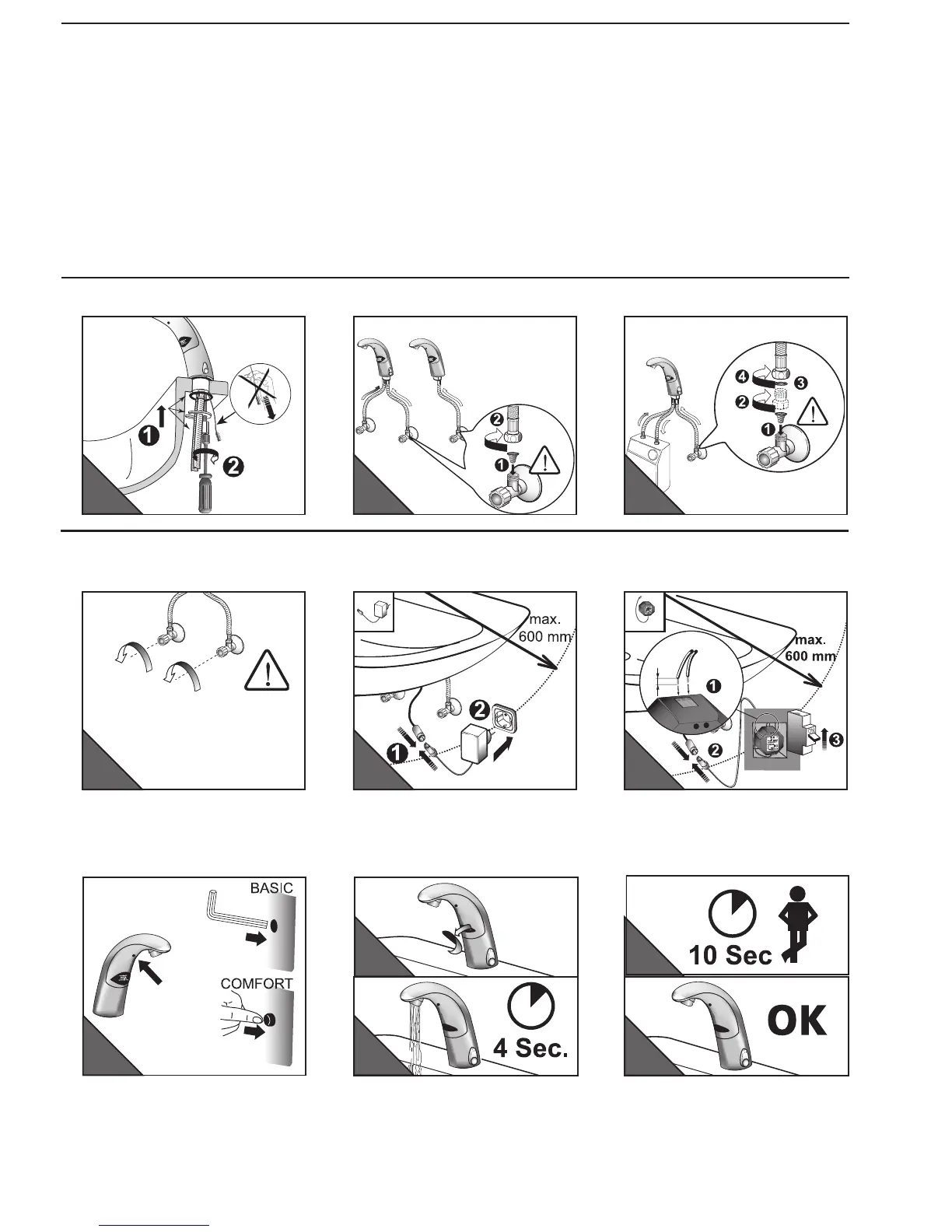 1
2

2
1

4
3
2
1

max.
600 mm
2
1

max.
600 mm
1
2
3

BASIC
COMFORT

4 Sec.

10 Sec

OK