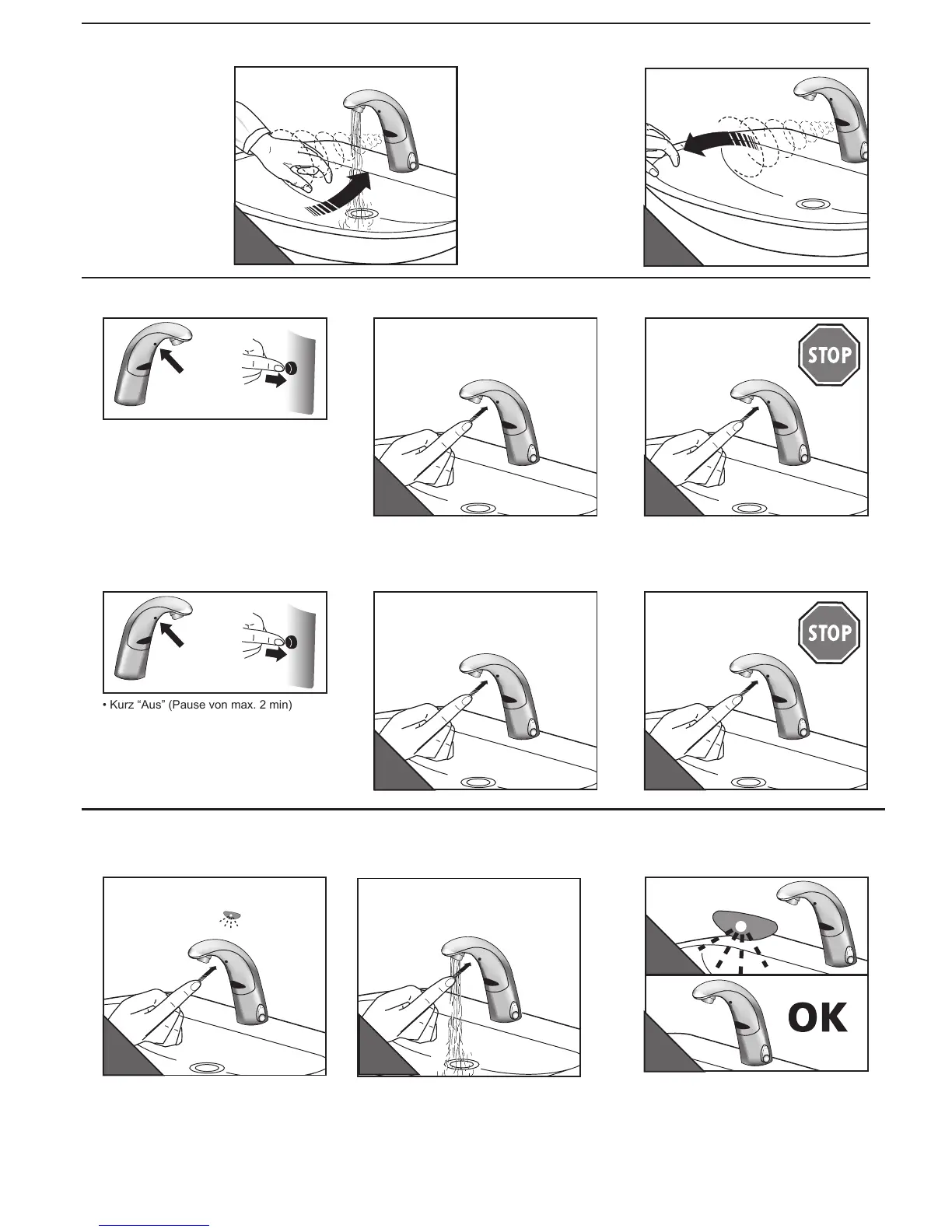 STOP

• Kurz “Aus” (Pause von max. 2 min)

STOP

OK