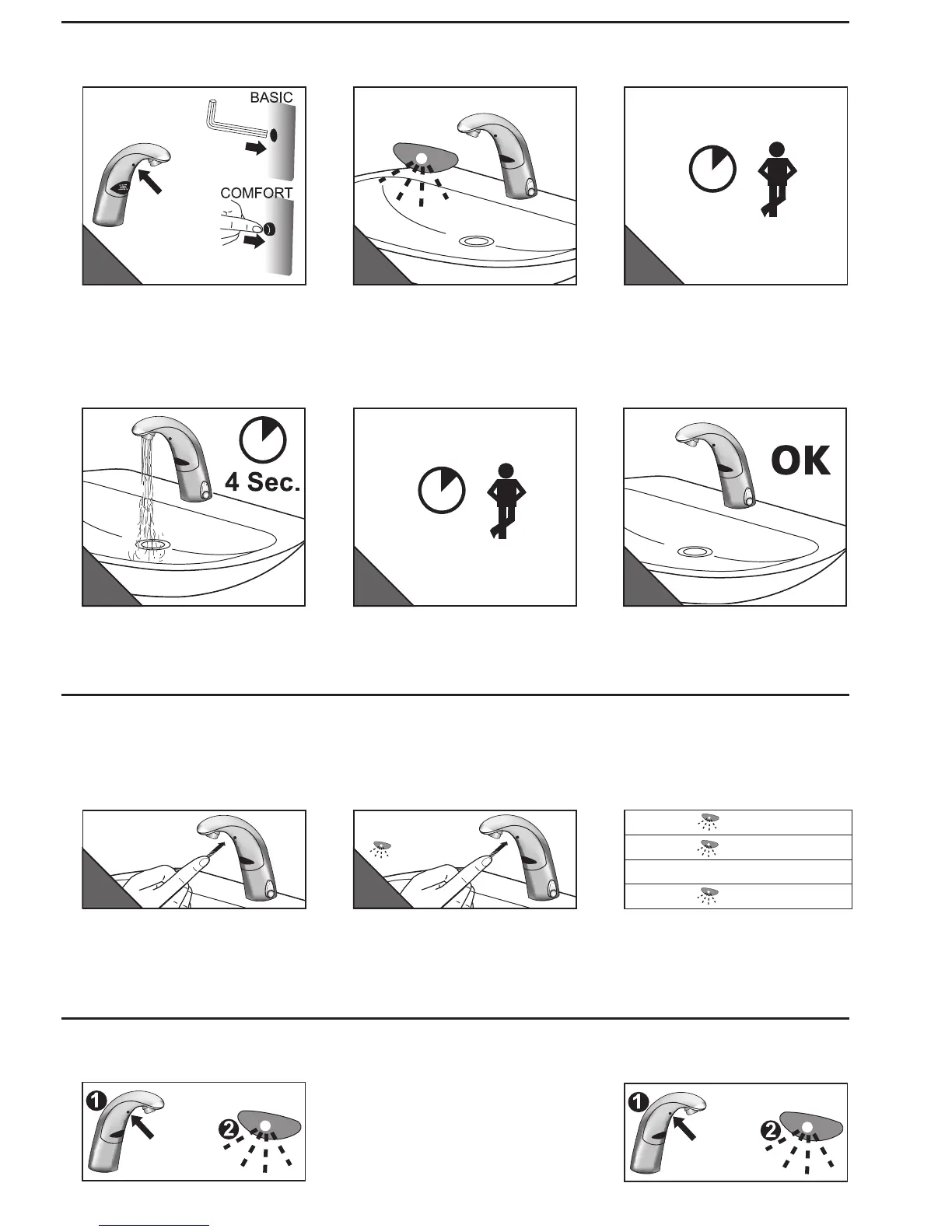 BASIC

COMFORT

4 Sec.

OK

1

2

1

2