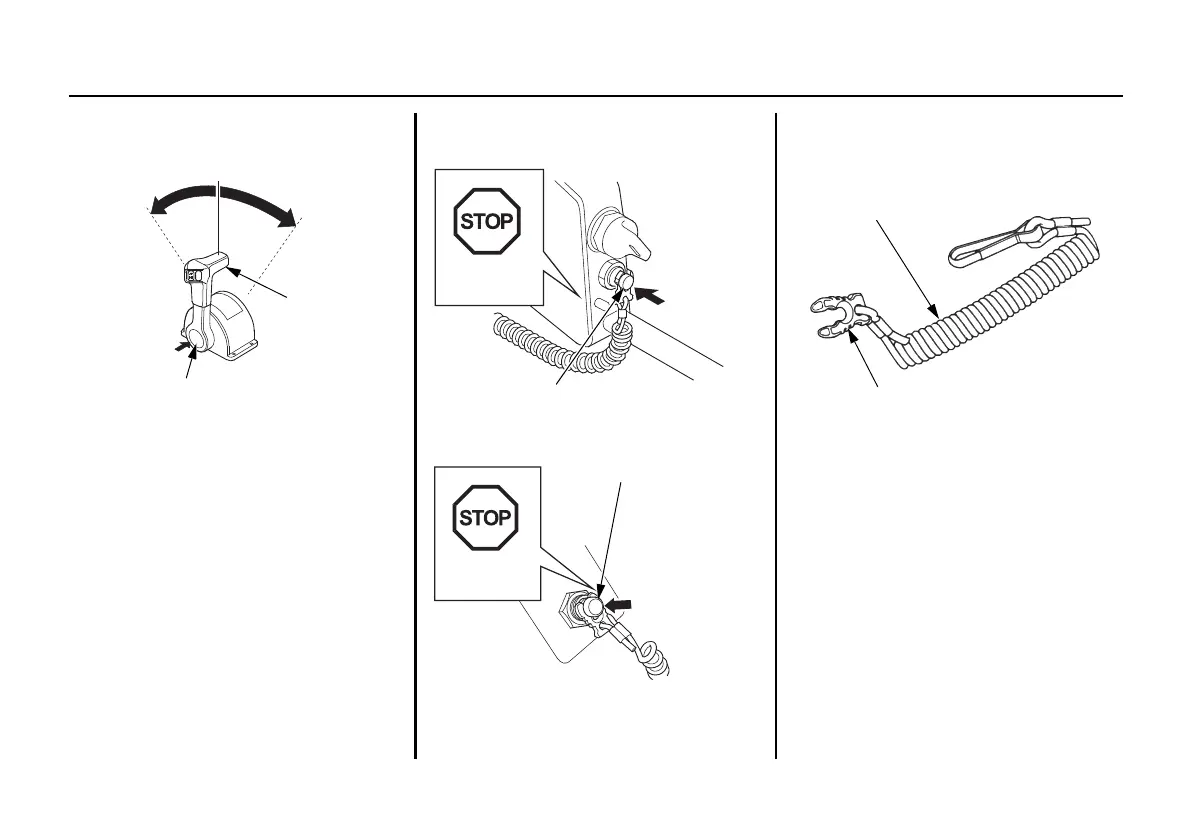 STOP

STOP