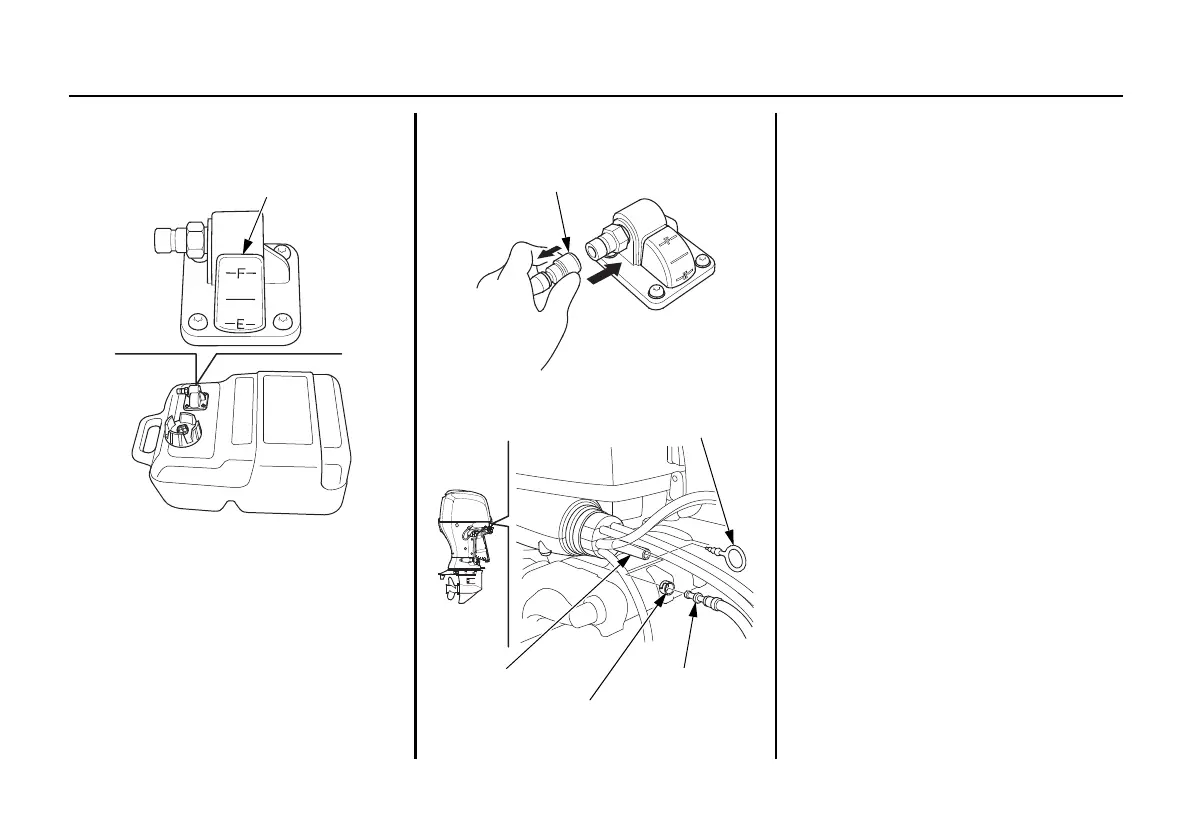 F
E