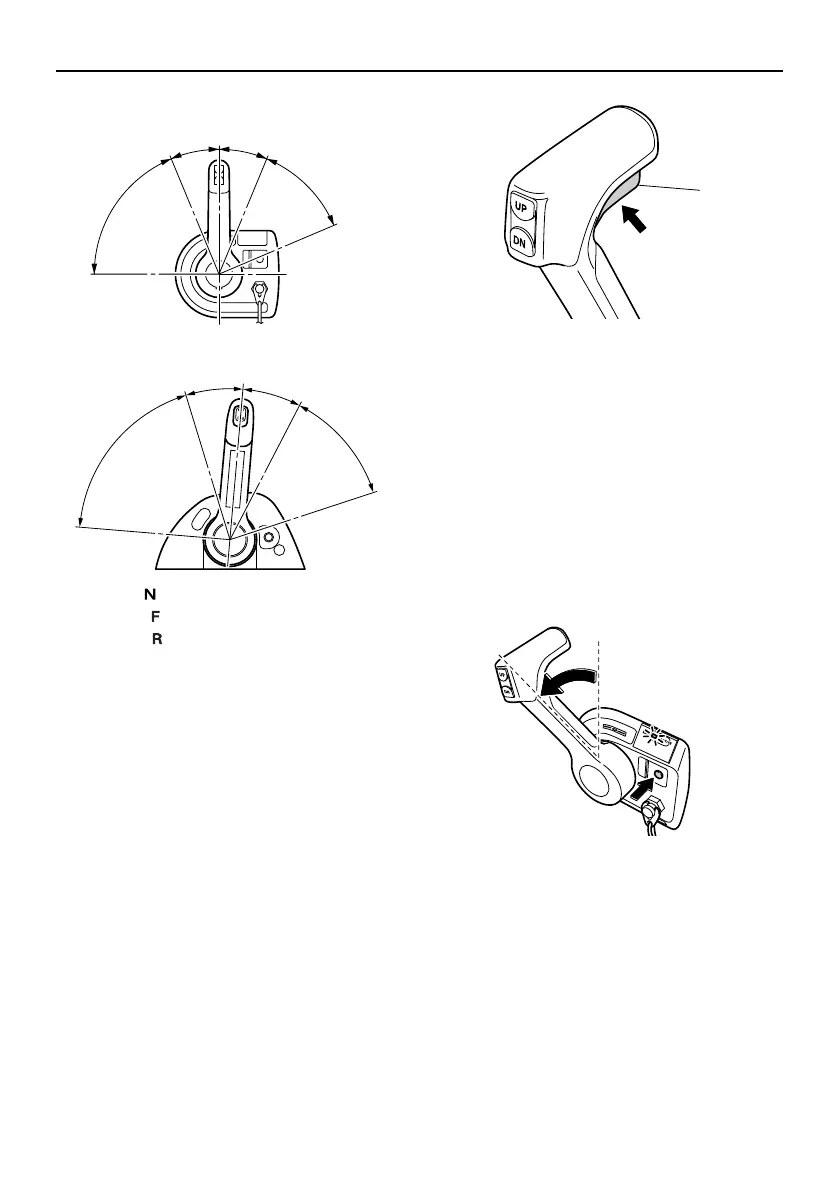 UP
DN

N
F
R