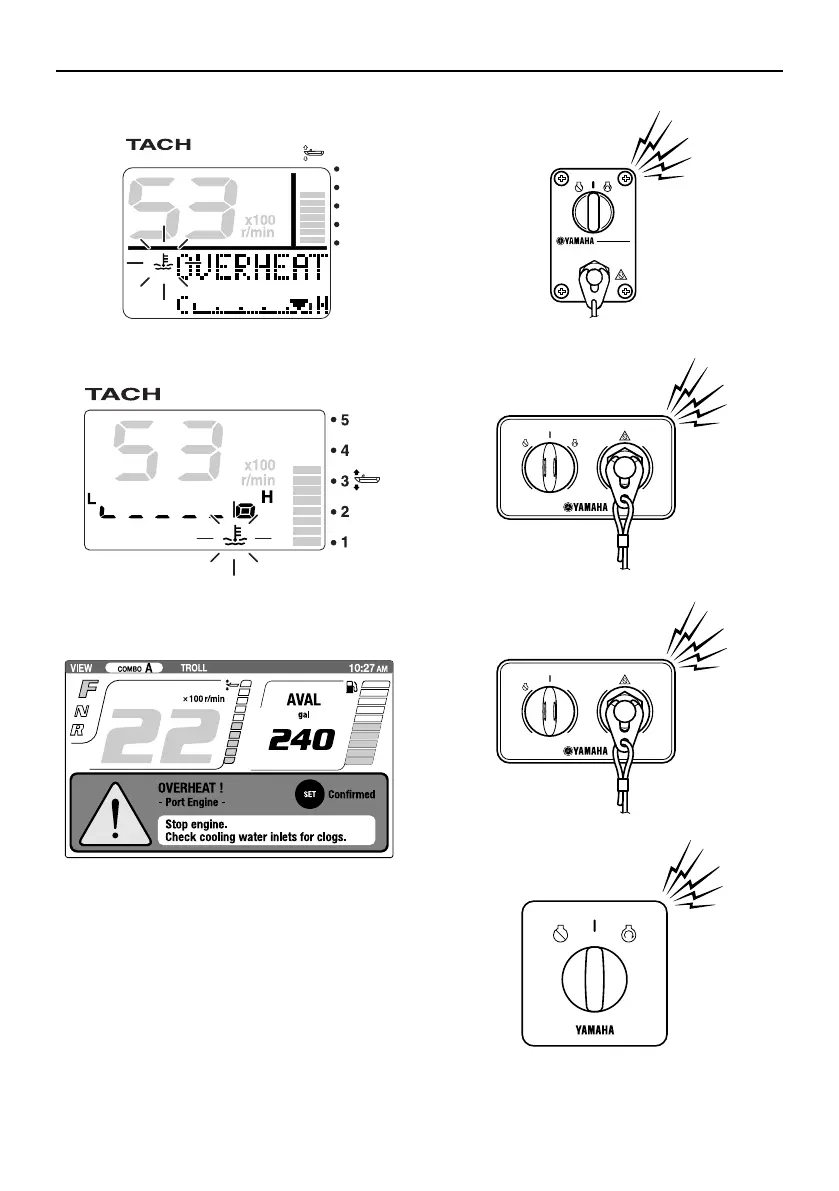 TACH

53 x100 r/min

OVERHEAT

C H

YAMAHA

TACH

53 x100 r/min

L H

5
4
3
2
1

YAMAHA

VIEW COMBO A TROLL 10:27 AM

F
N
R

×100 r/min

22

AVAL
gal
240

OVERHEAT !
- Port Engine -

SET Confirmed

Stop engine.
Check cooling water inlets for clogs.

YAMAHA

YAMAHA