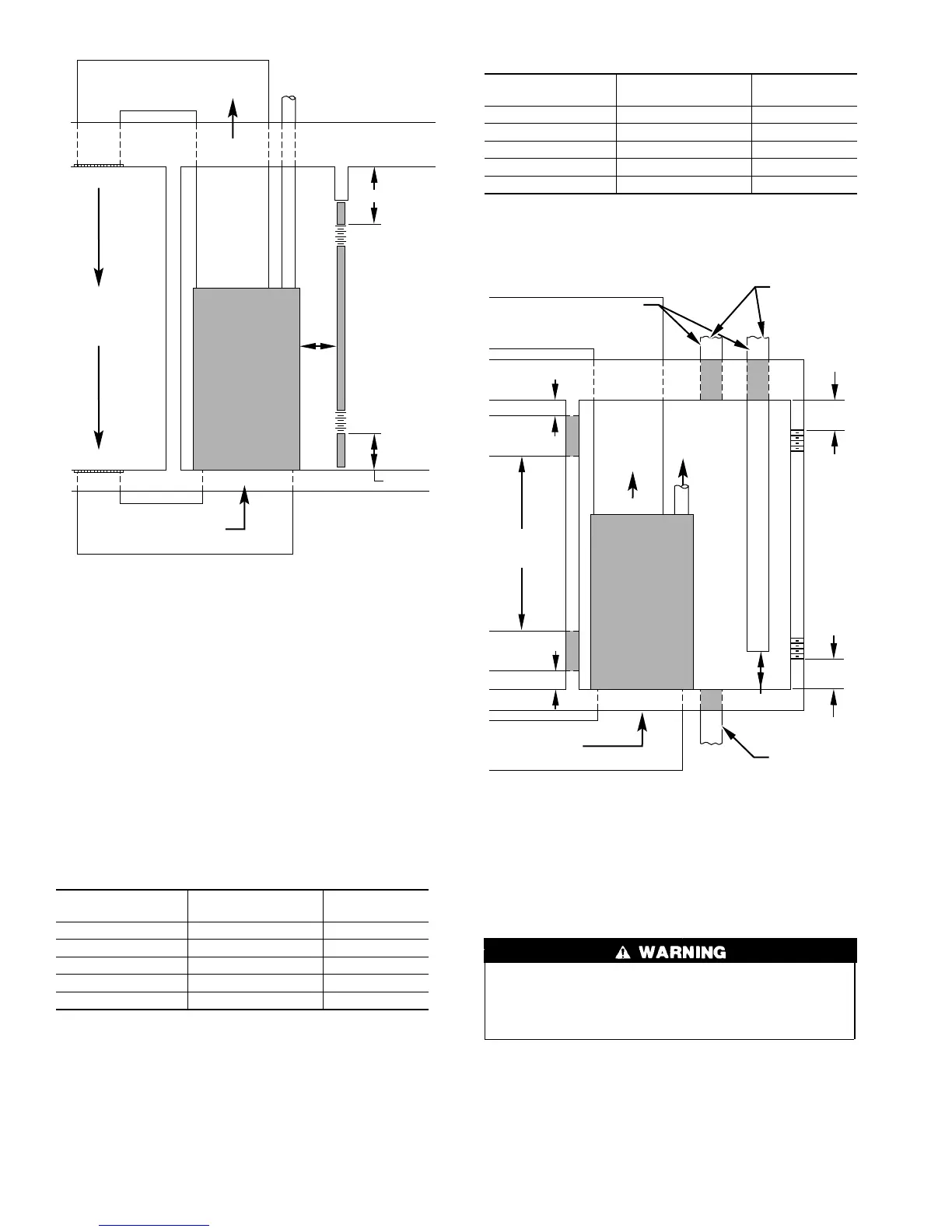 WARNING