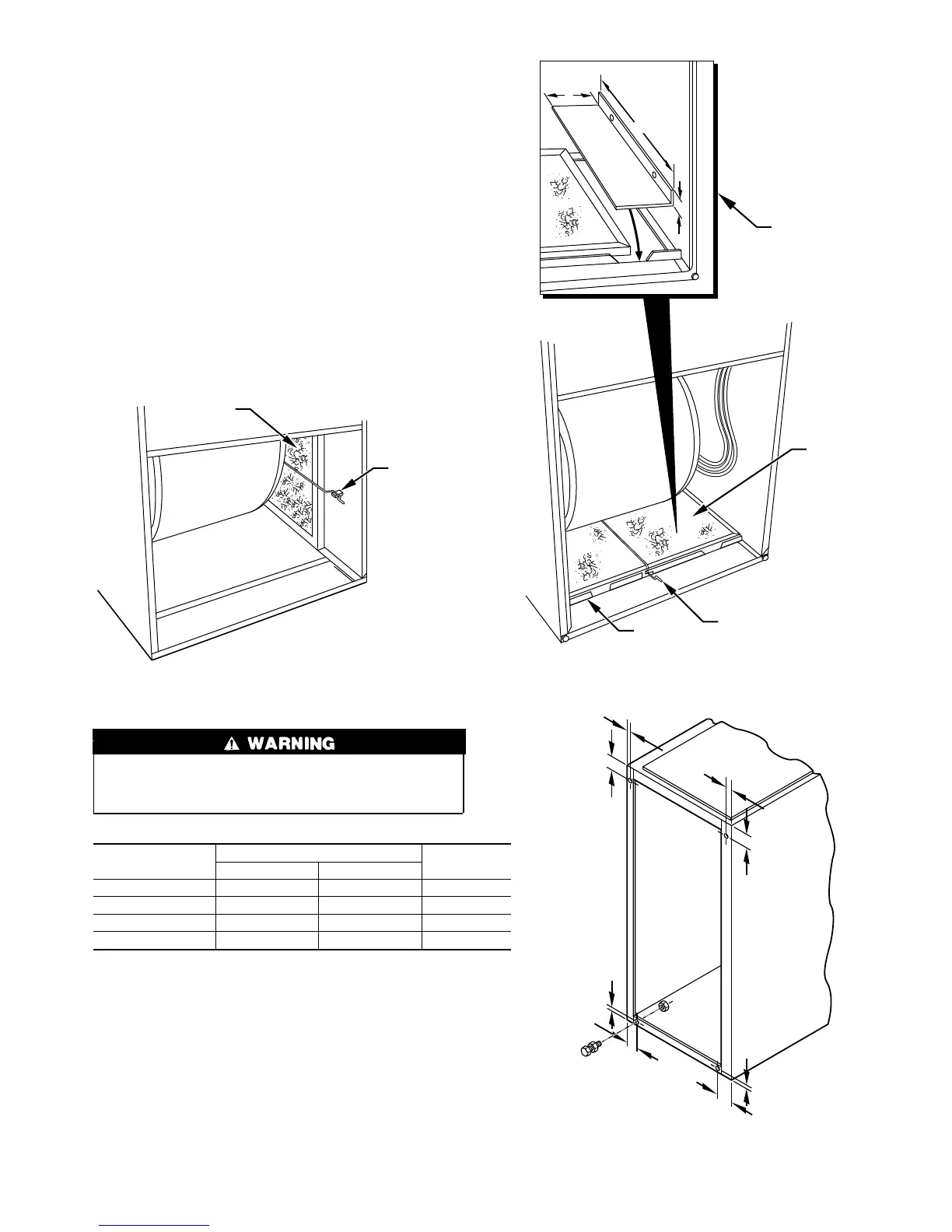 WARNING