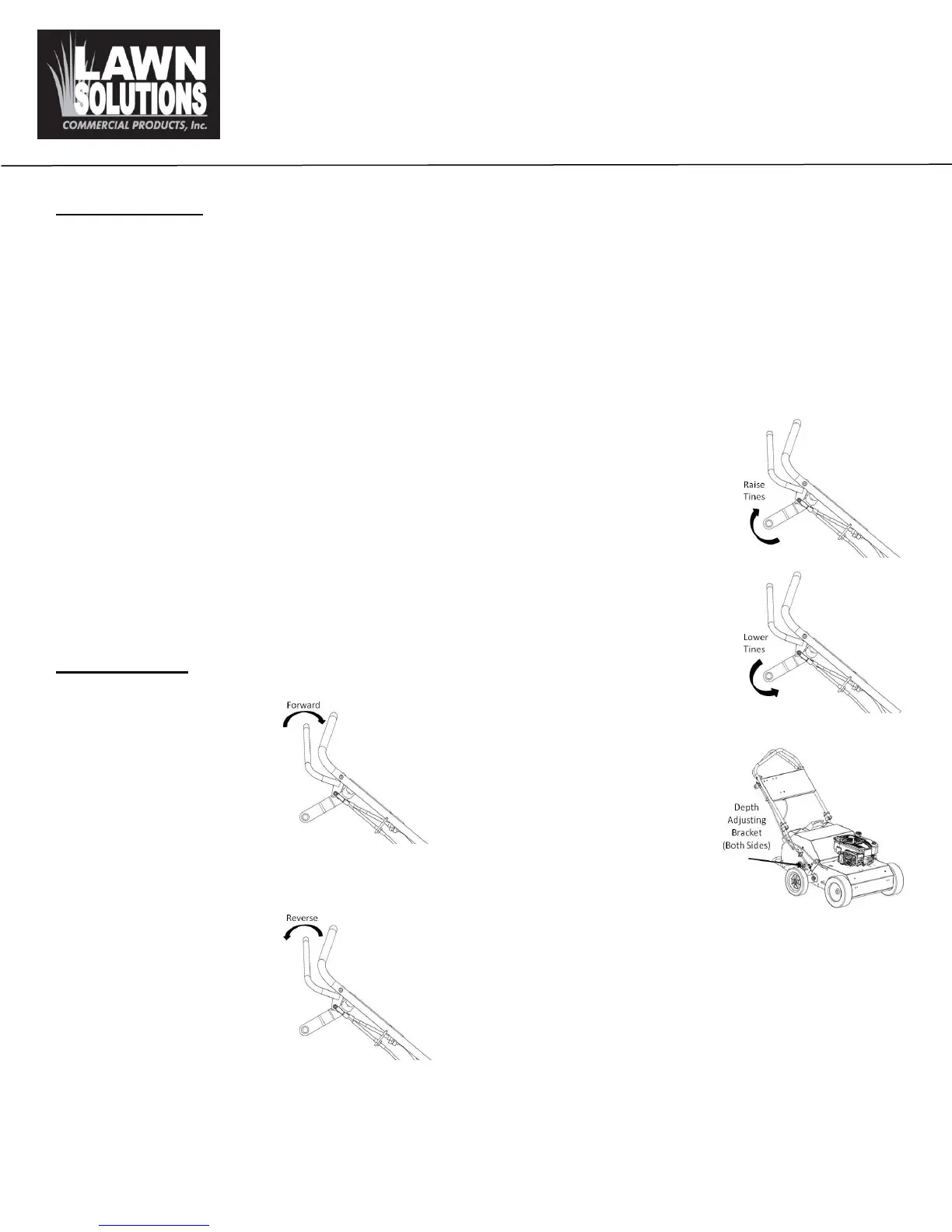 LAWN SOLUTIONS COMMERCIAL PRODUCTS, Inc.

Raise Tines

Lower Tines

Forward

Depth Adjusting Bracket (Both Sides)

Reverse