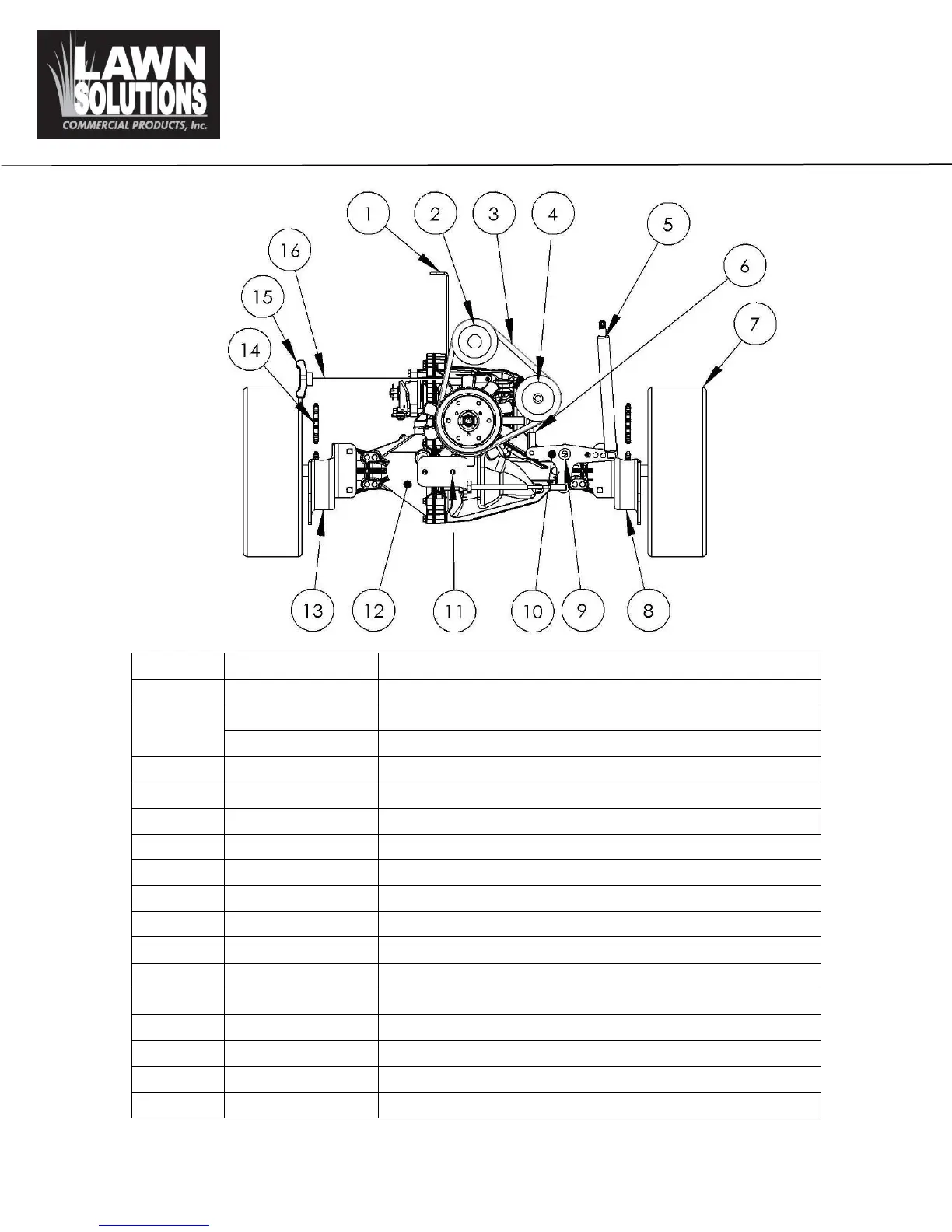 LAWN SOLUTIONS COMMERCIAL PRODUCTS, Inc.

1 2 3 4 5 6 7 16 15 14 13 12 11 10 9 8