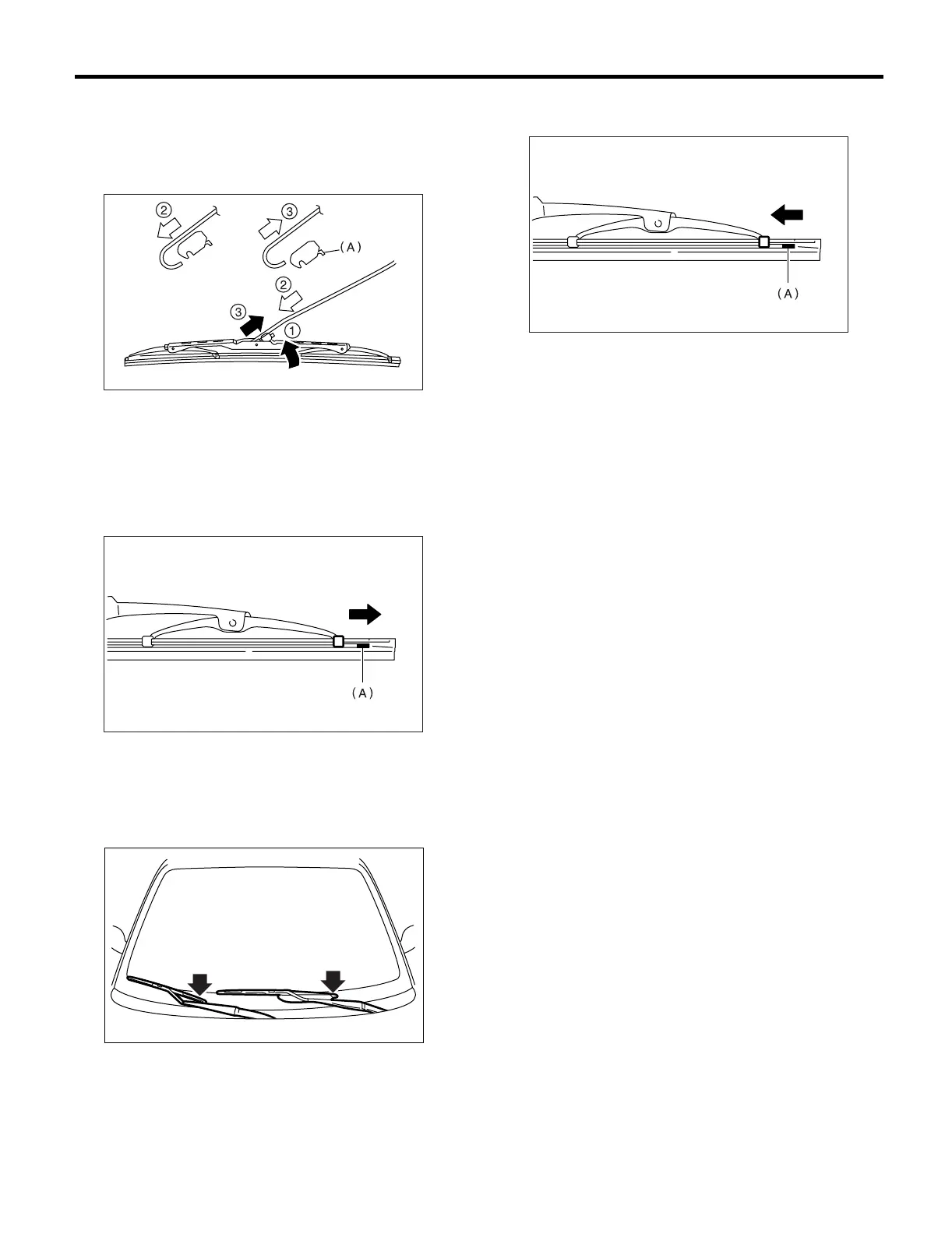 ②

③

(A)

②

③

①

(A)

(A)