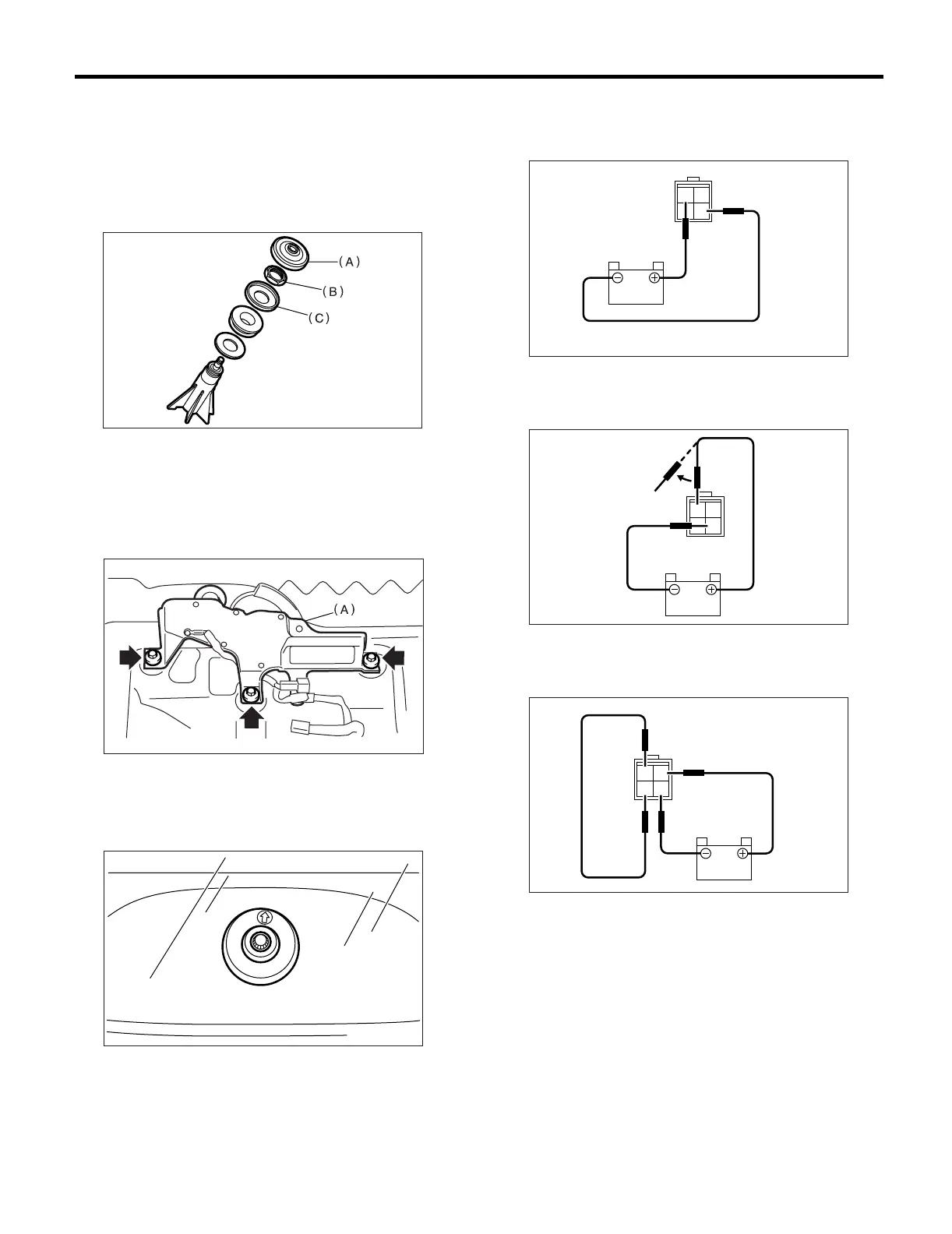 (A)
(B)
(C)

(A)