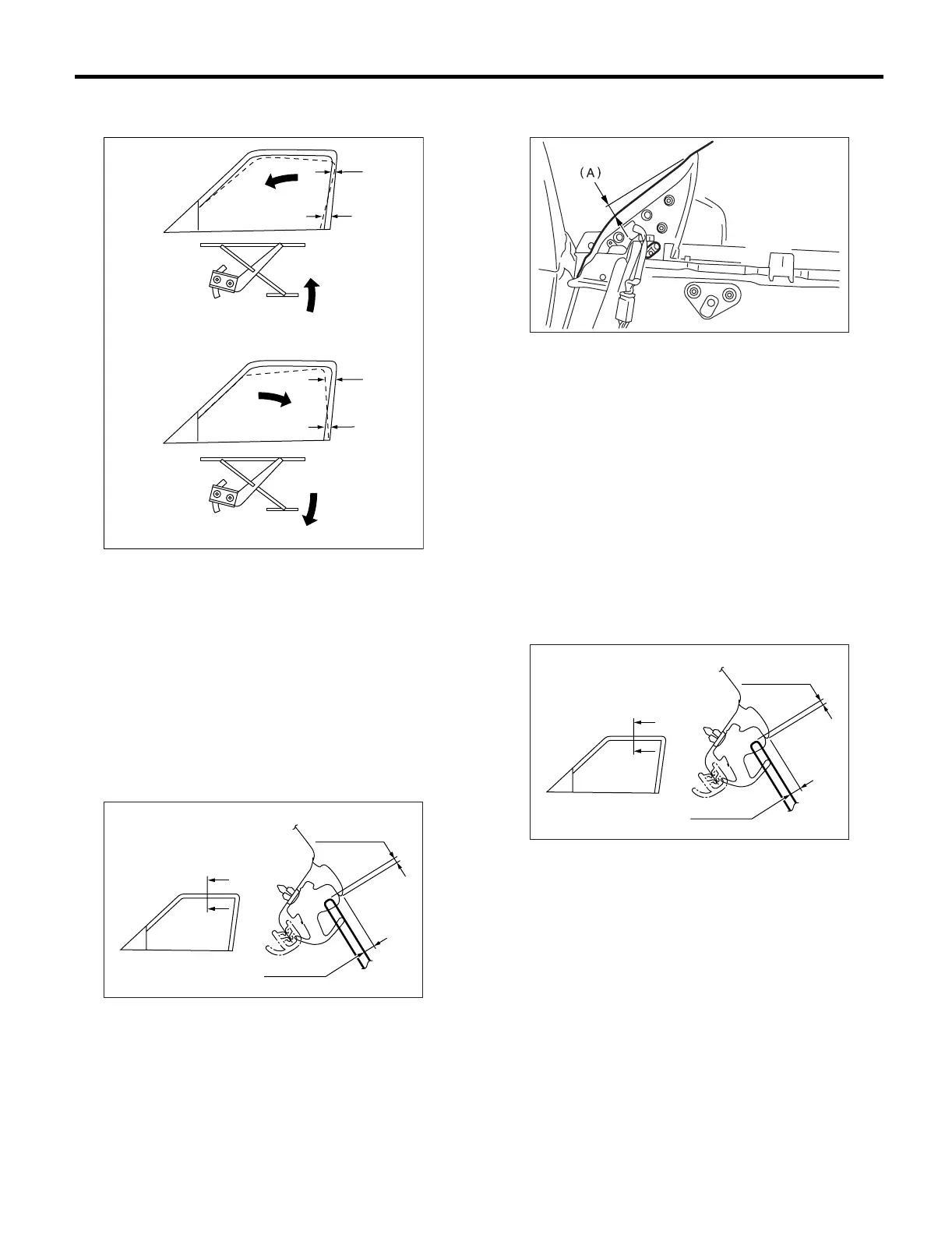 (A)