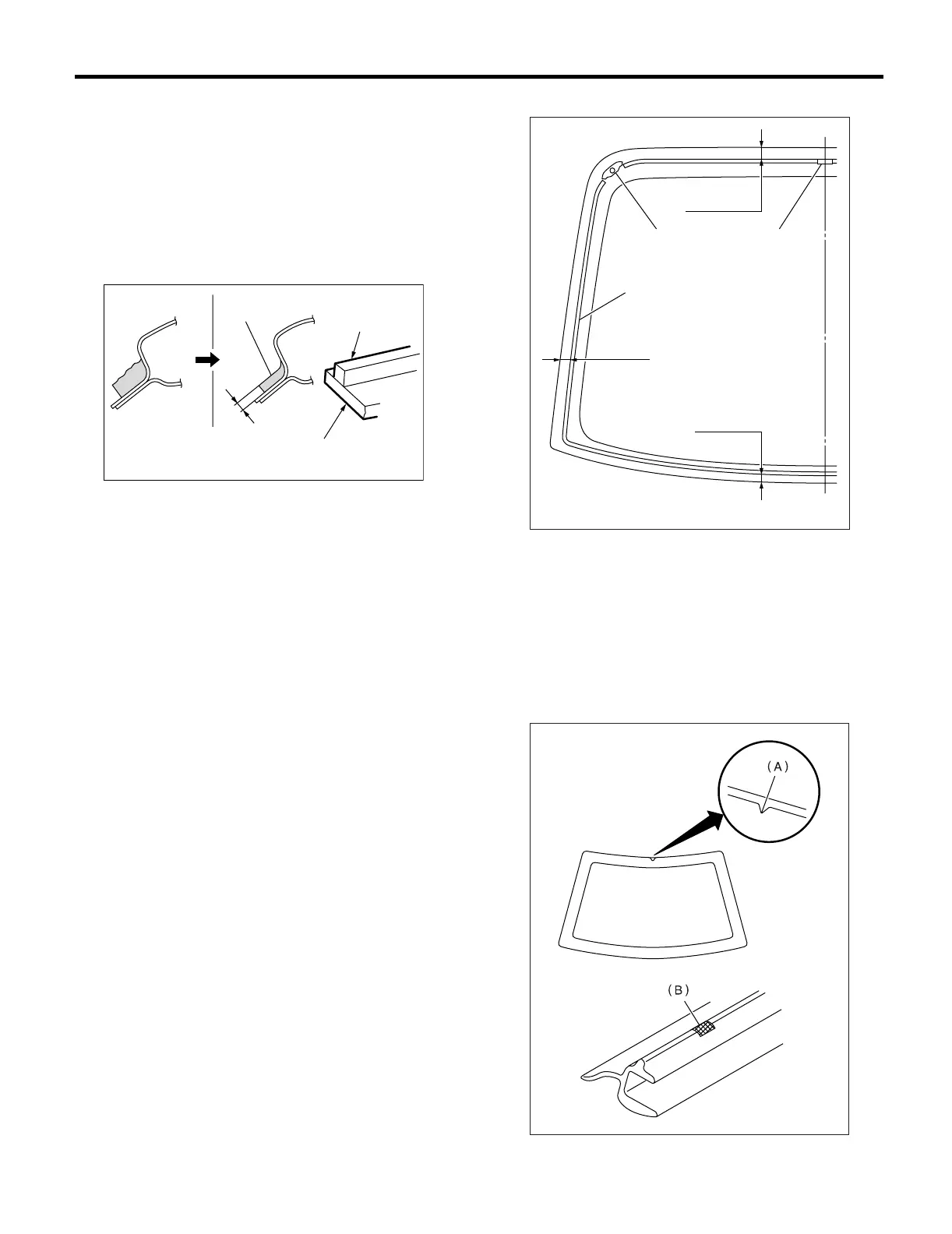 (A)

(B)