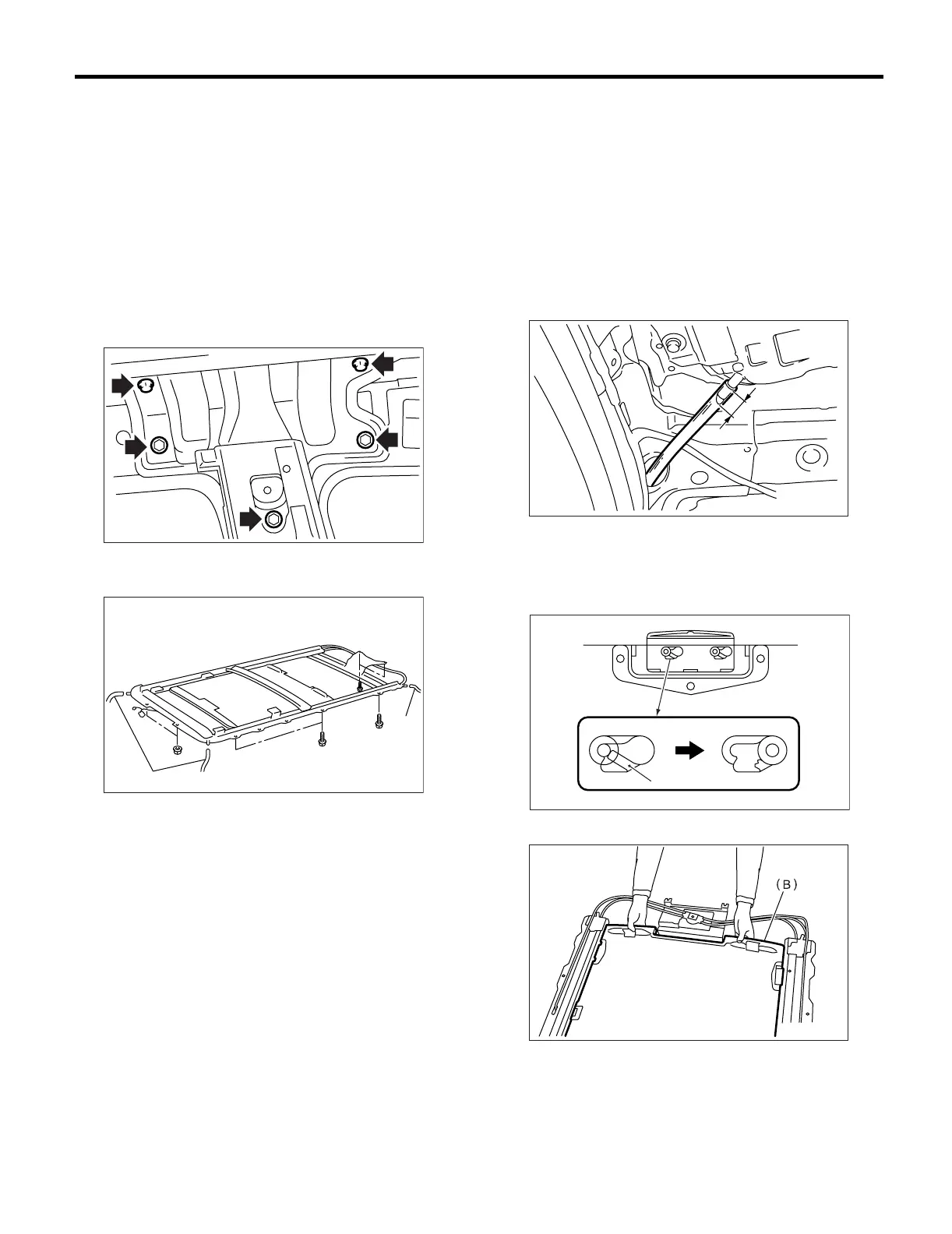 (B)