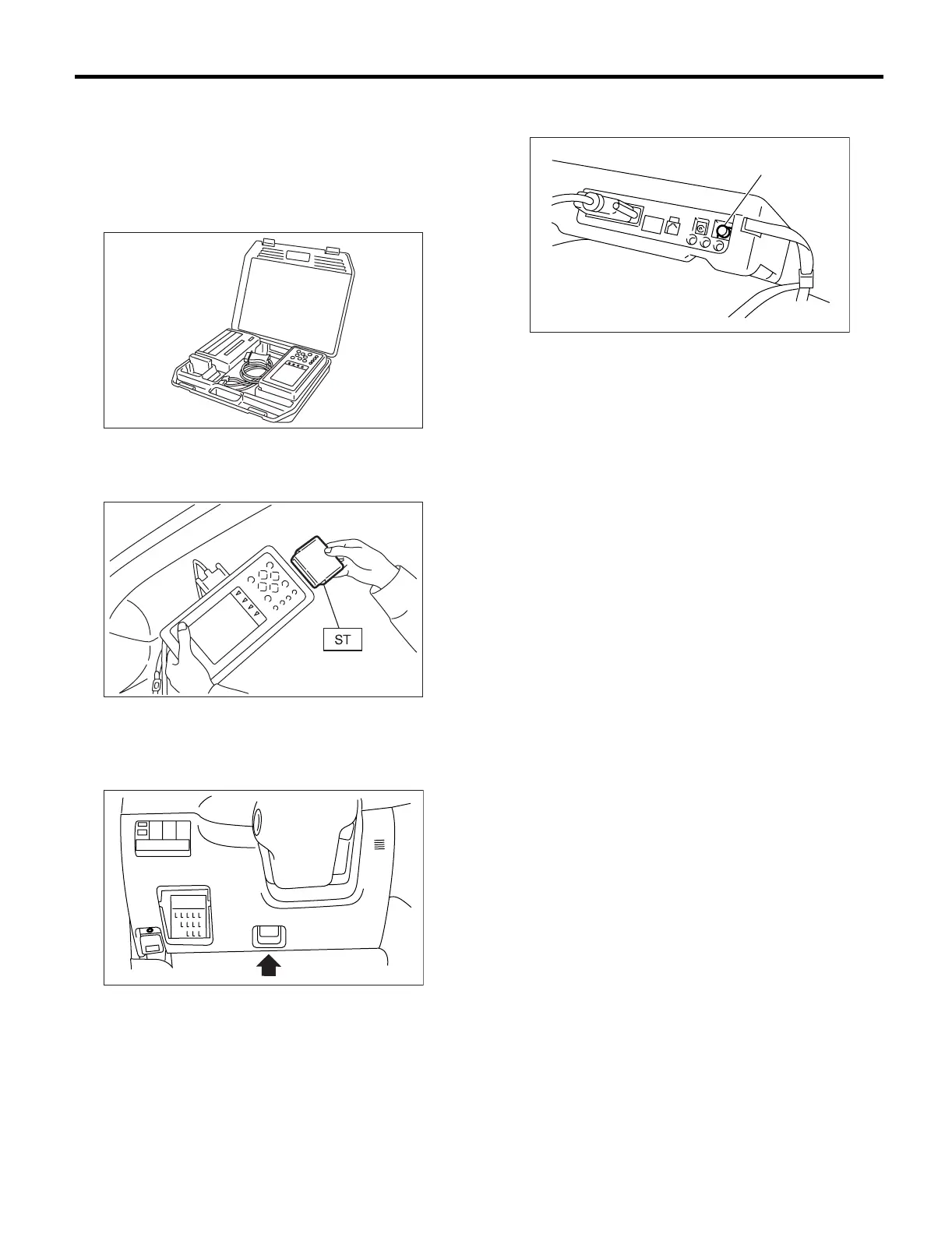 ST