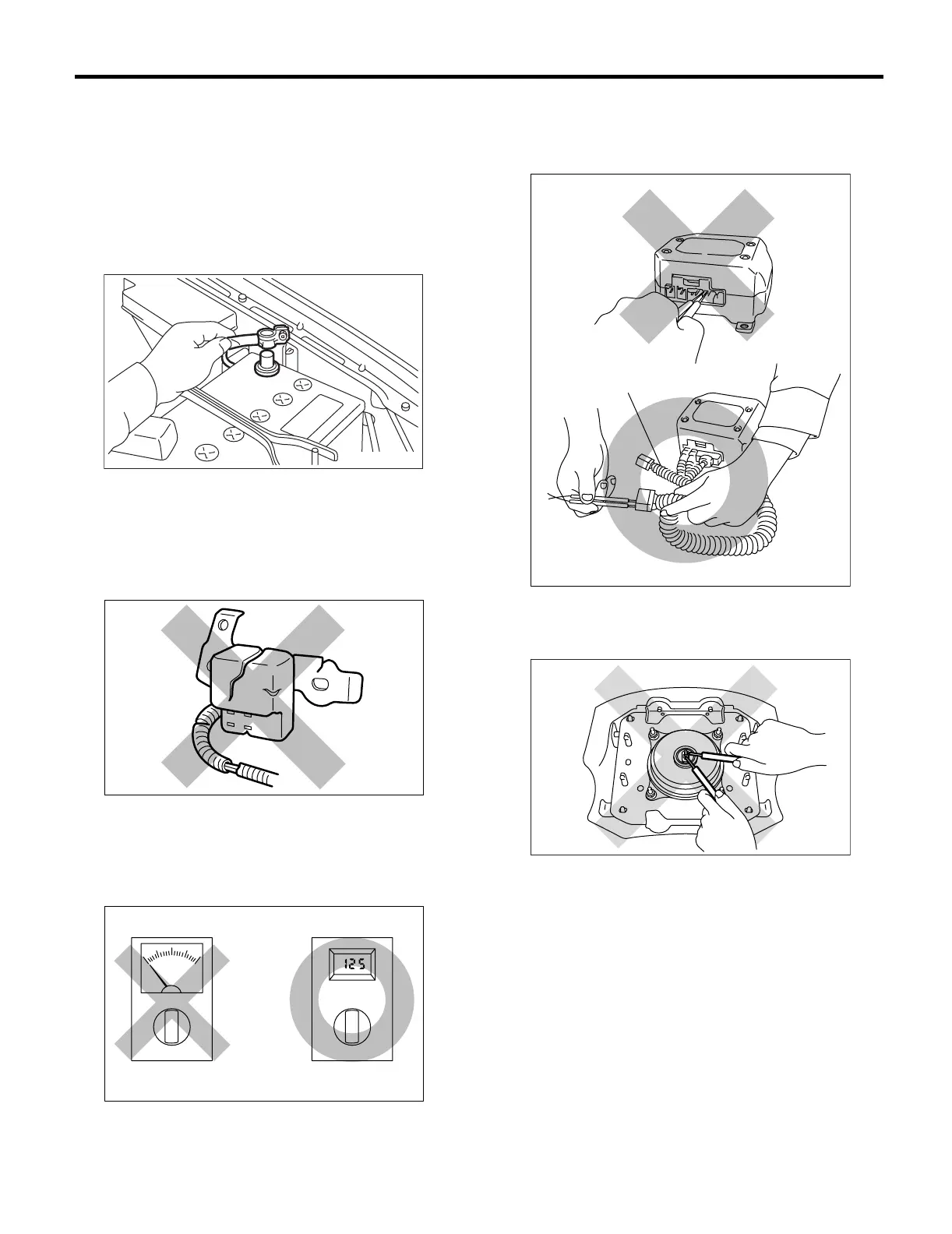 125