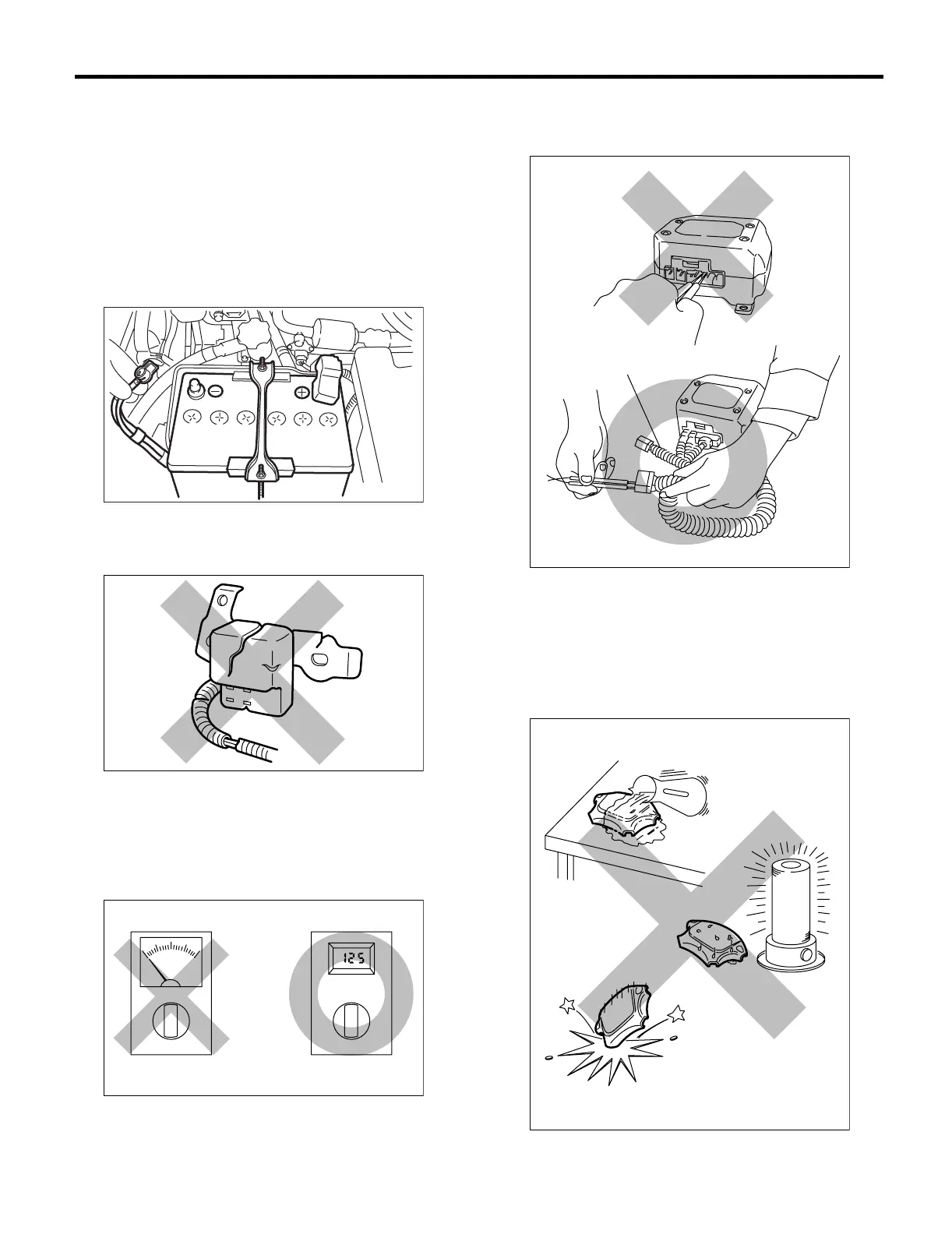 125