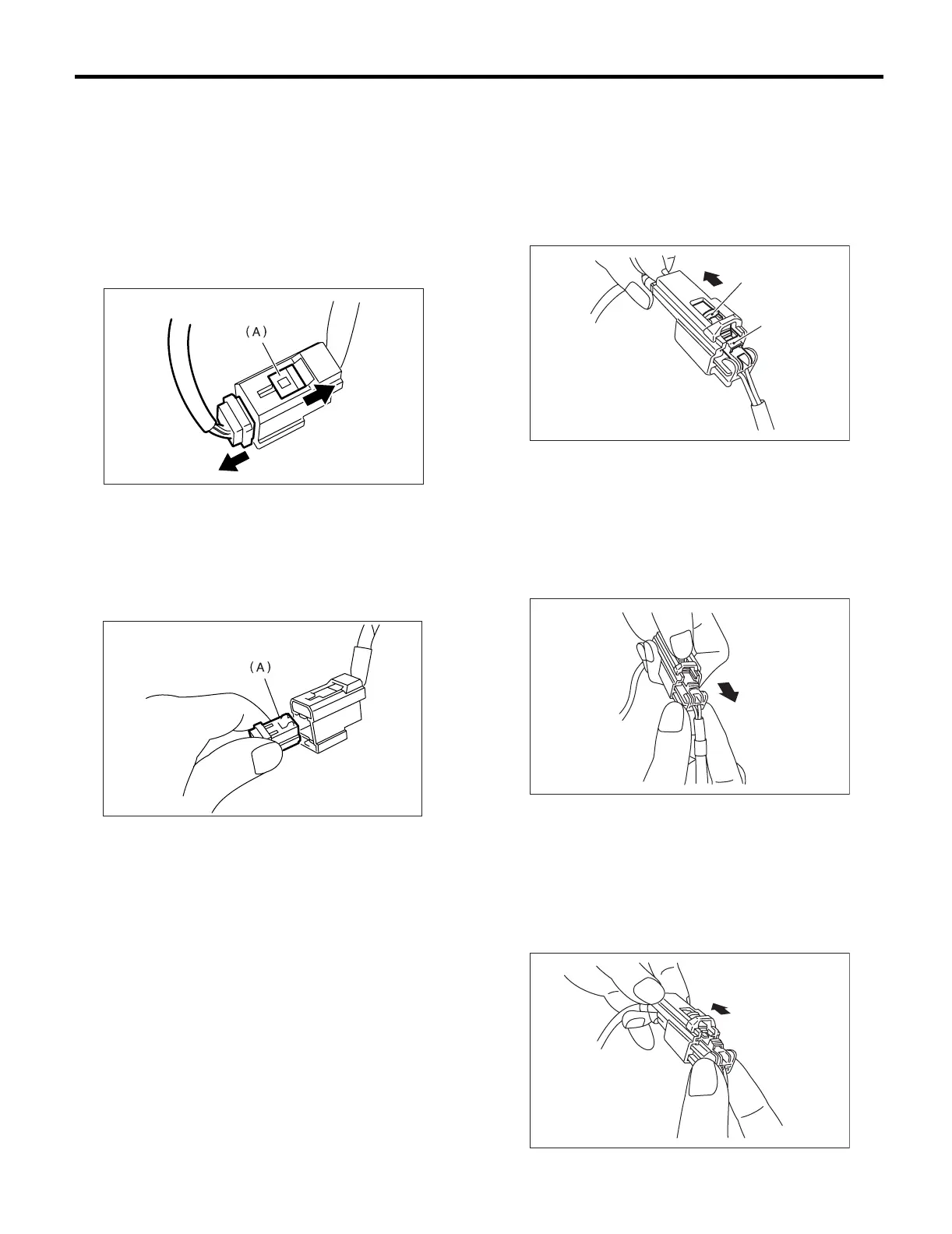 (A)

(A)