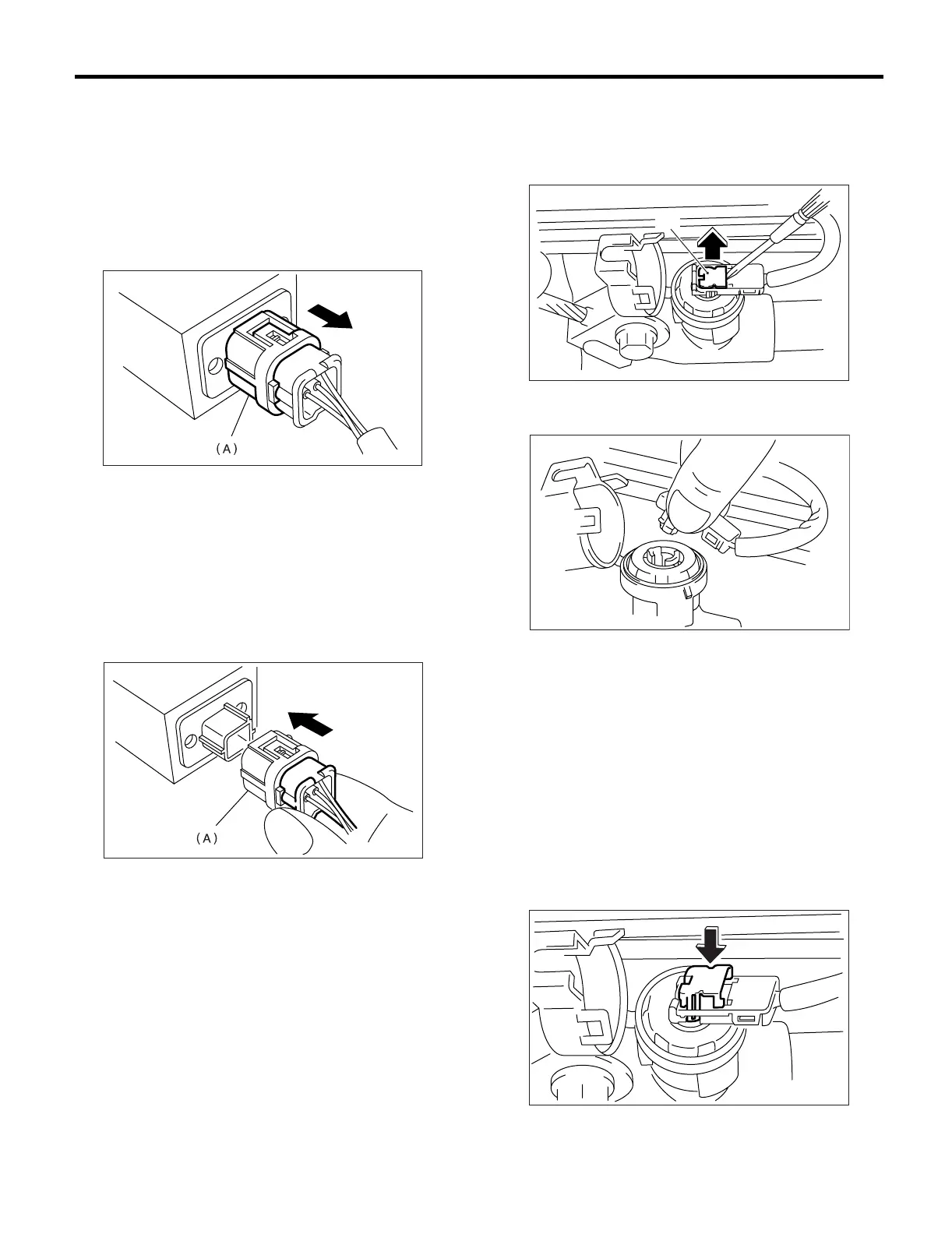 (A)

(A)