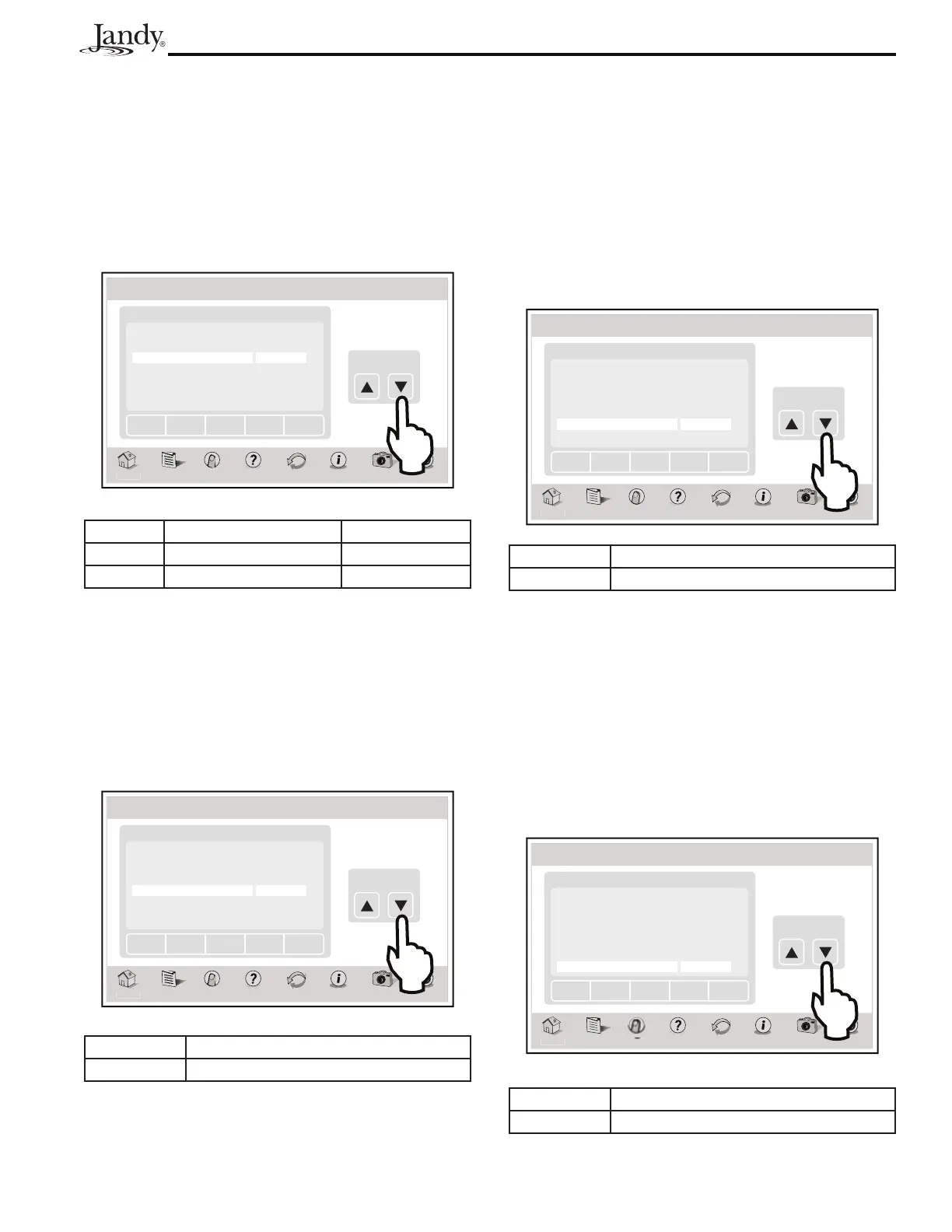 Jandy®