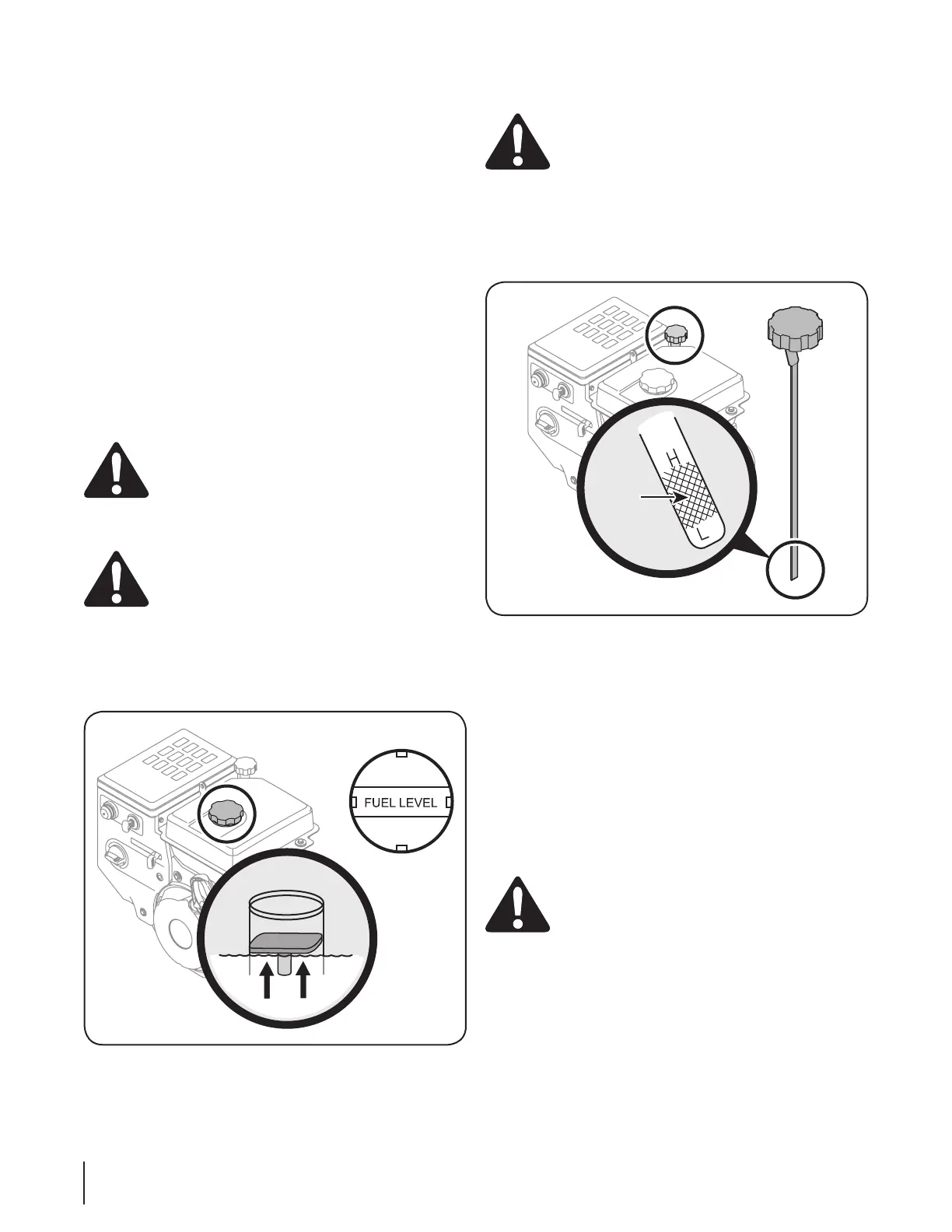 H

L

FUEL LEVEL