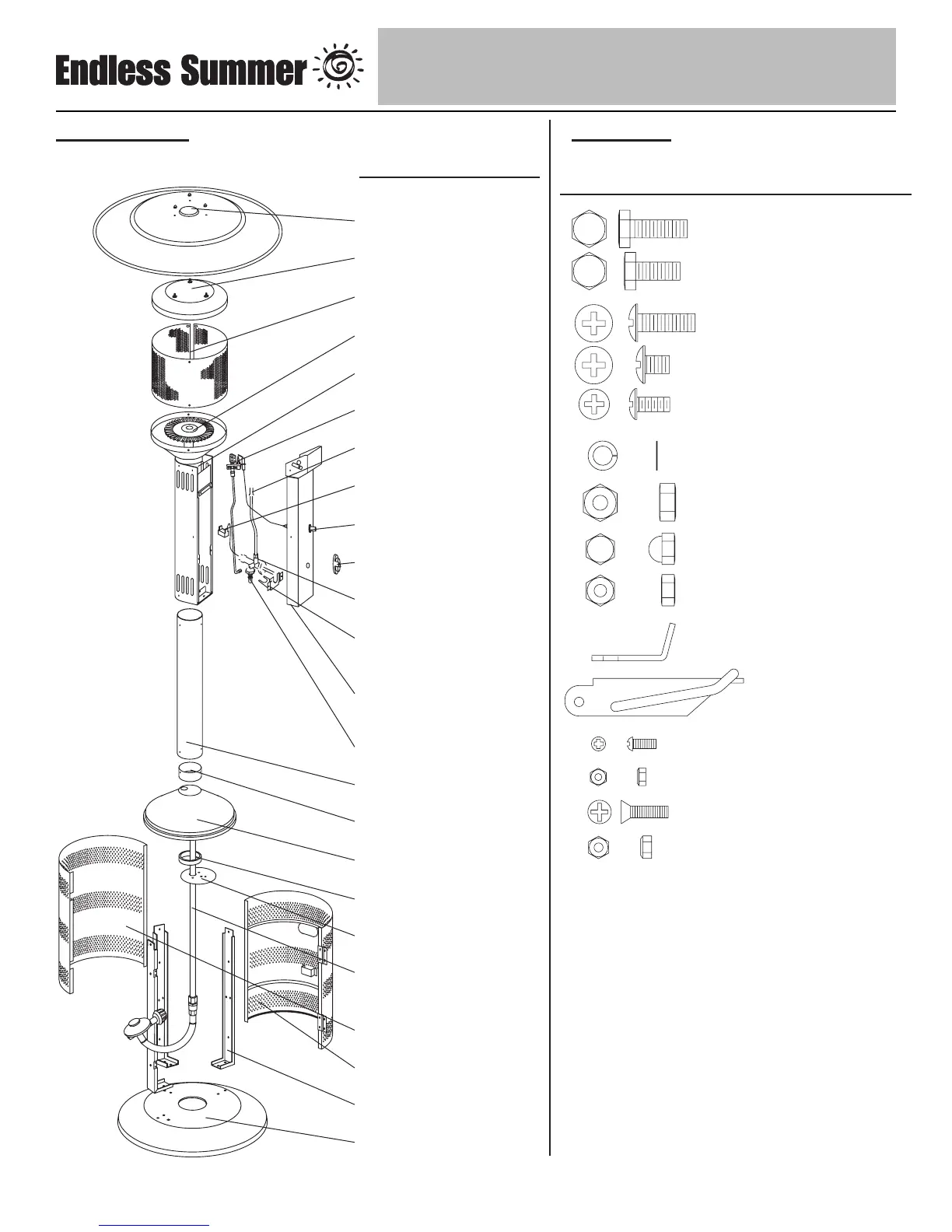 Endless Summer