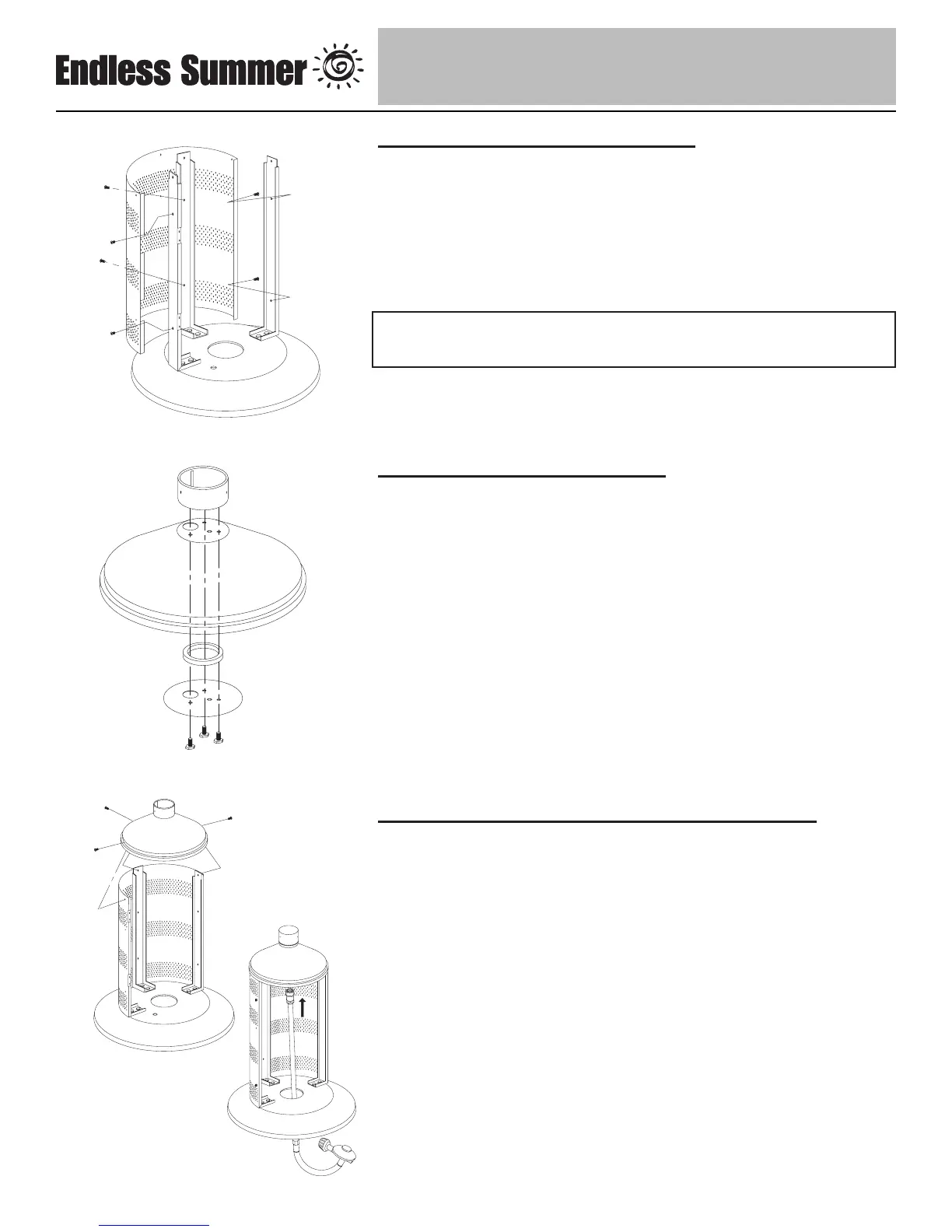 Endless Summer