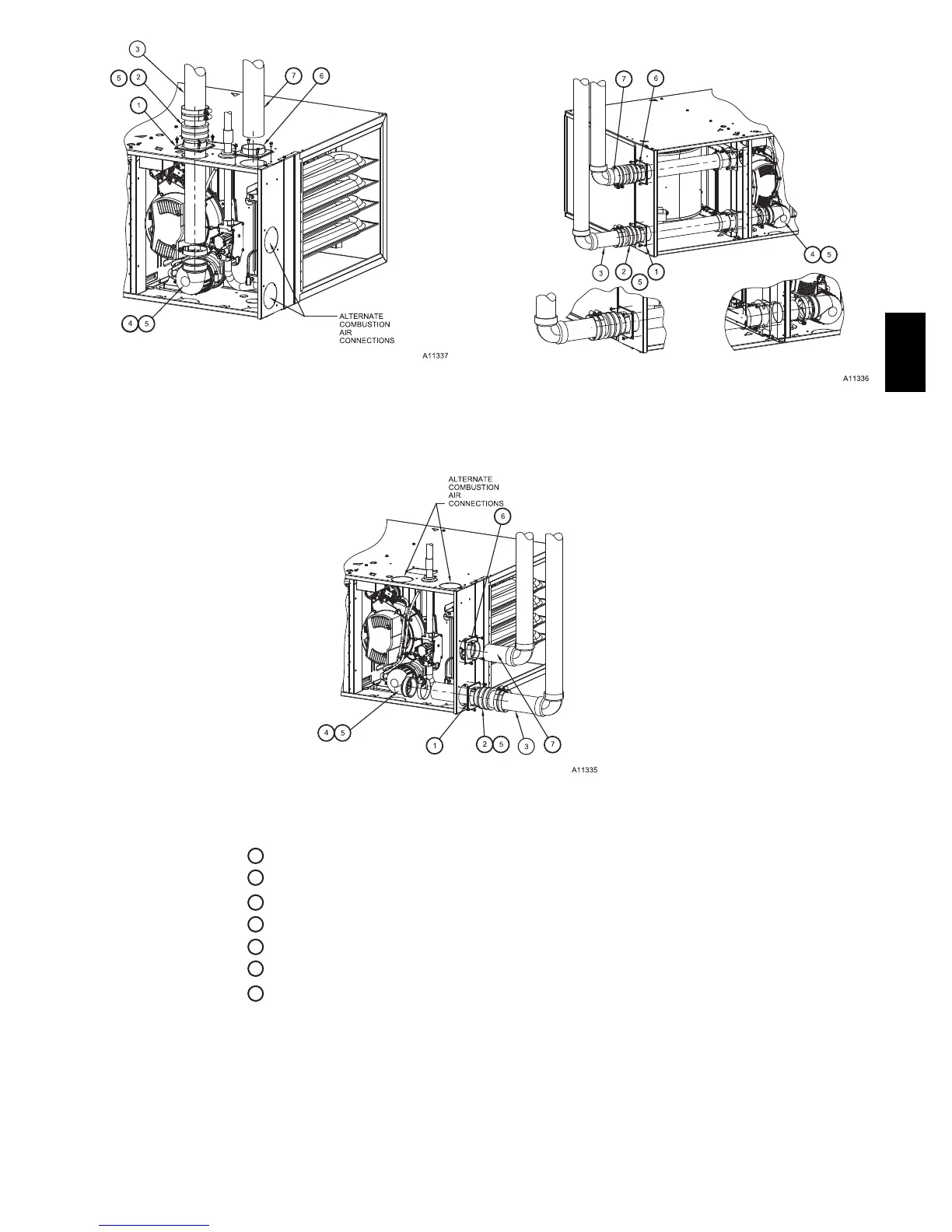 3
5 2
7 6
1
4 5
ALTERNATE COMBUSTION AIR CONNECTIONS

A11337

7 6
4 5
3 2 1
5

A11336

ALTERNATE COMBUSTION AIR CONNECTIONS
6
4 5
1
2 5
3
7

A11335