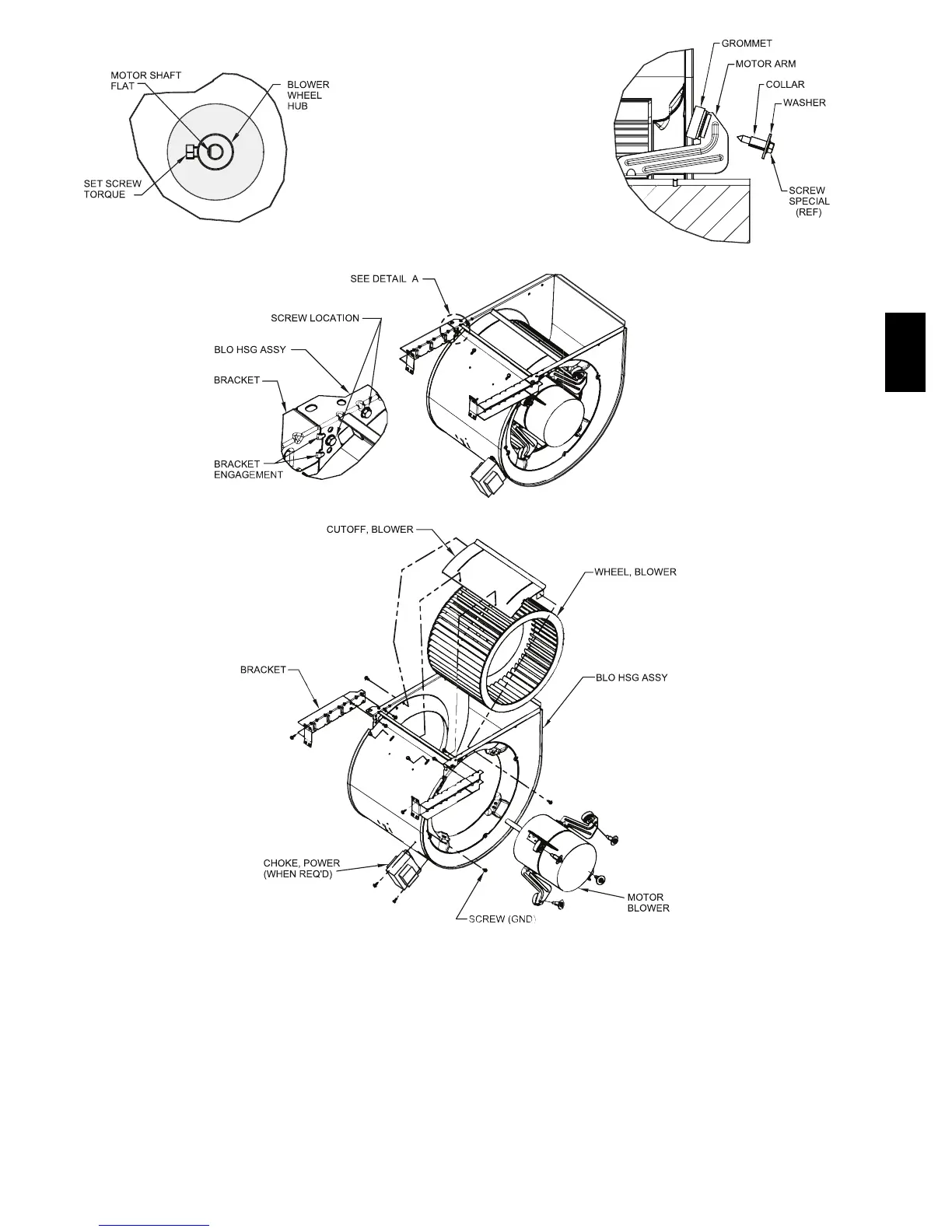 MOTOR SHAFT FLAT

BLOWER WHEEL HUB

SET SCREW TORQUE

GROMMET

MOTOR ARM

COLLAR

WASHER

SCREW SPECIAL (REF)

SEE DETAIL A

SCREW LOCATION

BLO HSG ASSY

BRACKET

BRACKET ENGAGEMENT

CUTOFF, BLOWER

WHEEL, BLOWER

BRACKET

BLO HSG ASSY

CHOKE, POWER (WHEN REQ'D)

SCREW (GND)

MOTOR BLOWER