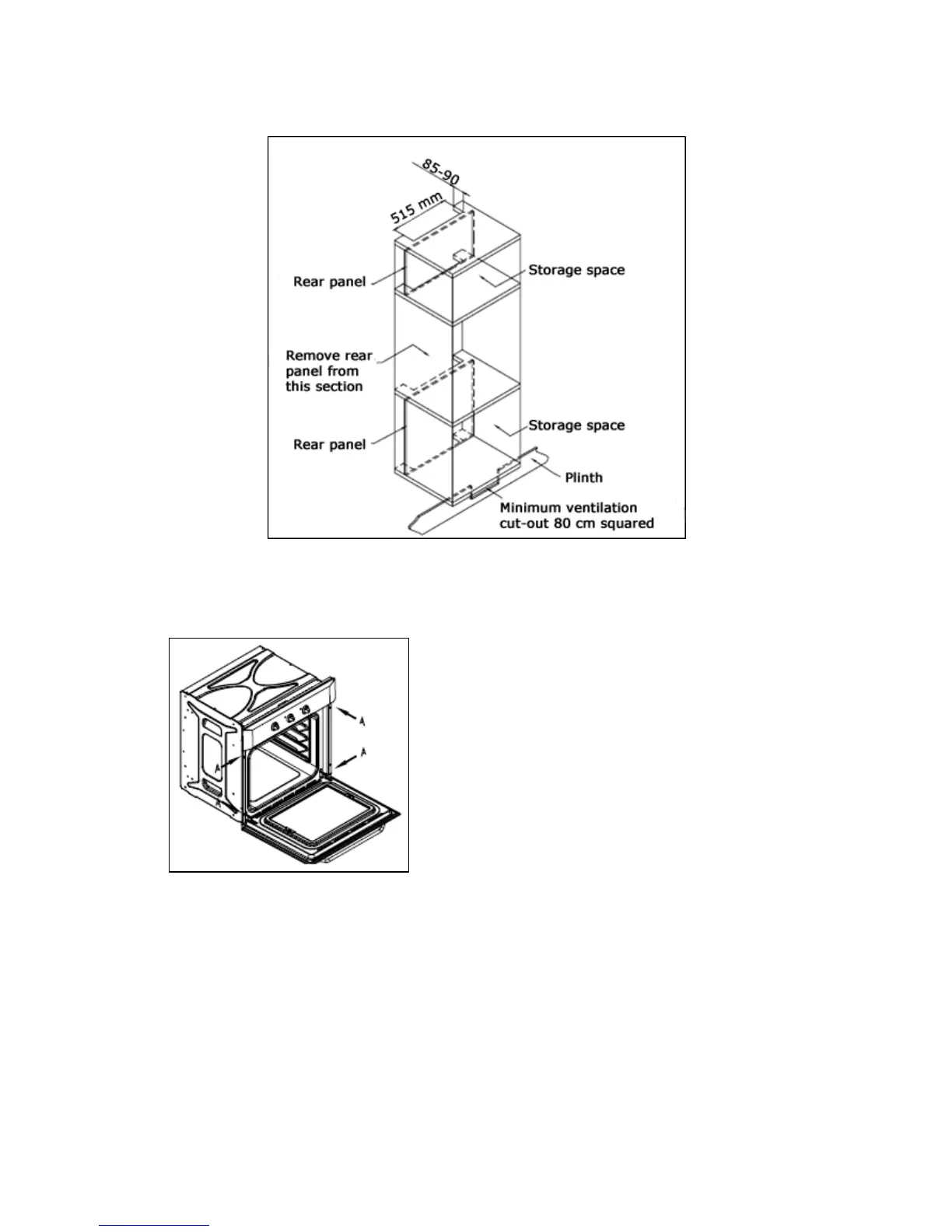 85-90

515 mm

Rear panel

Storage space

Remove rear panel from this section

Rear panel

Storage space

Plinth

Minimum ventilation cut-out 80 cm squared

A

A

A

A