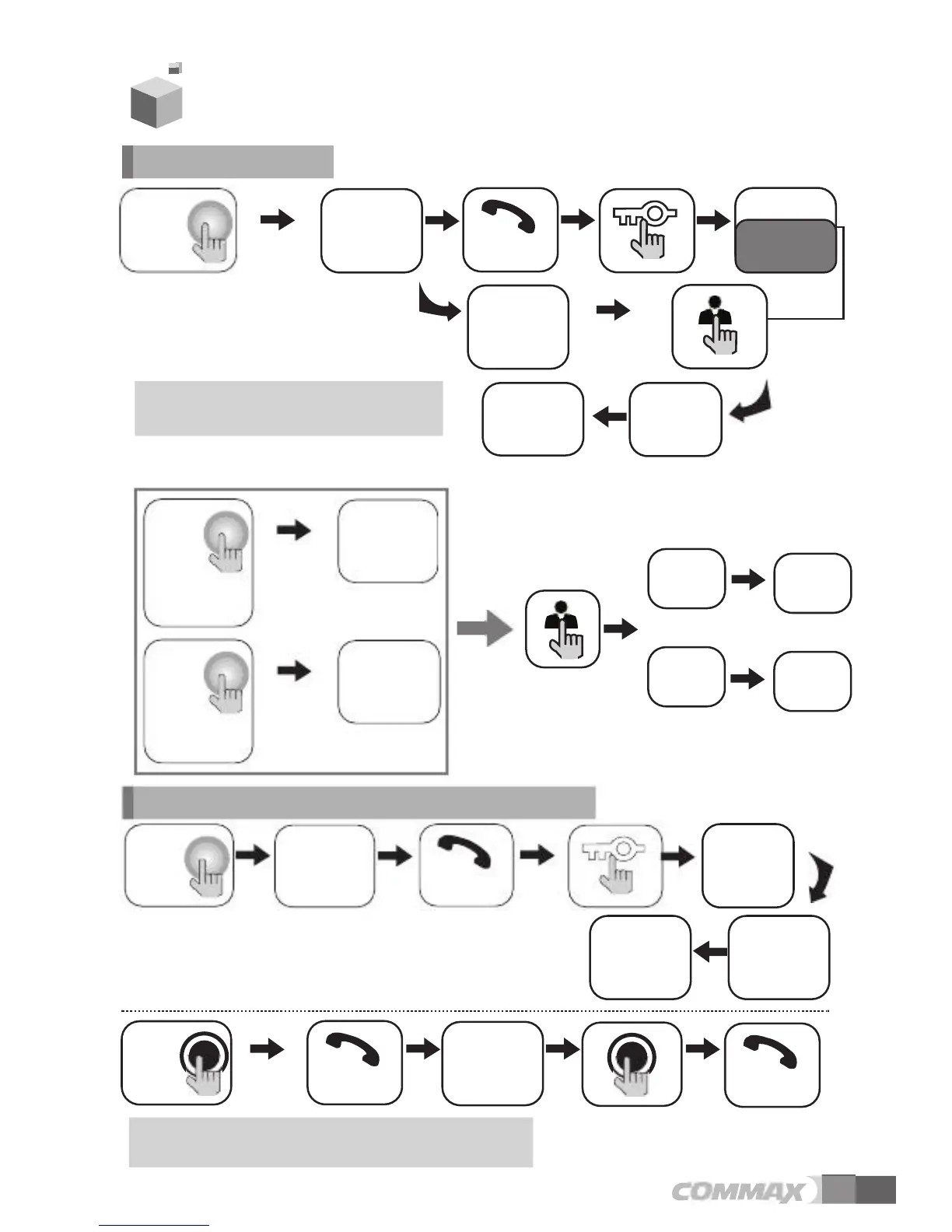 COMMAX