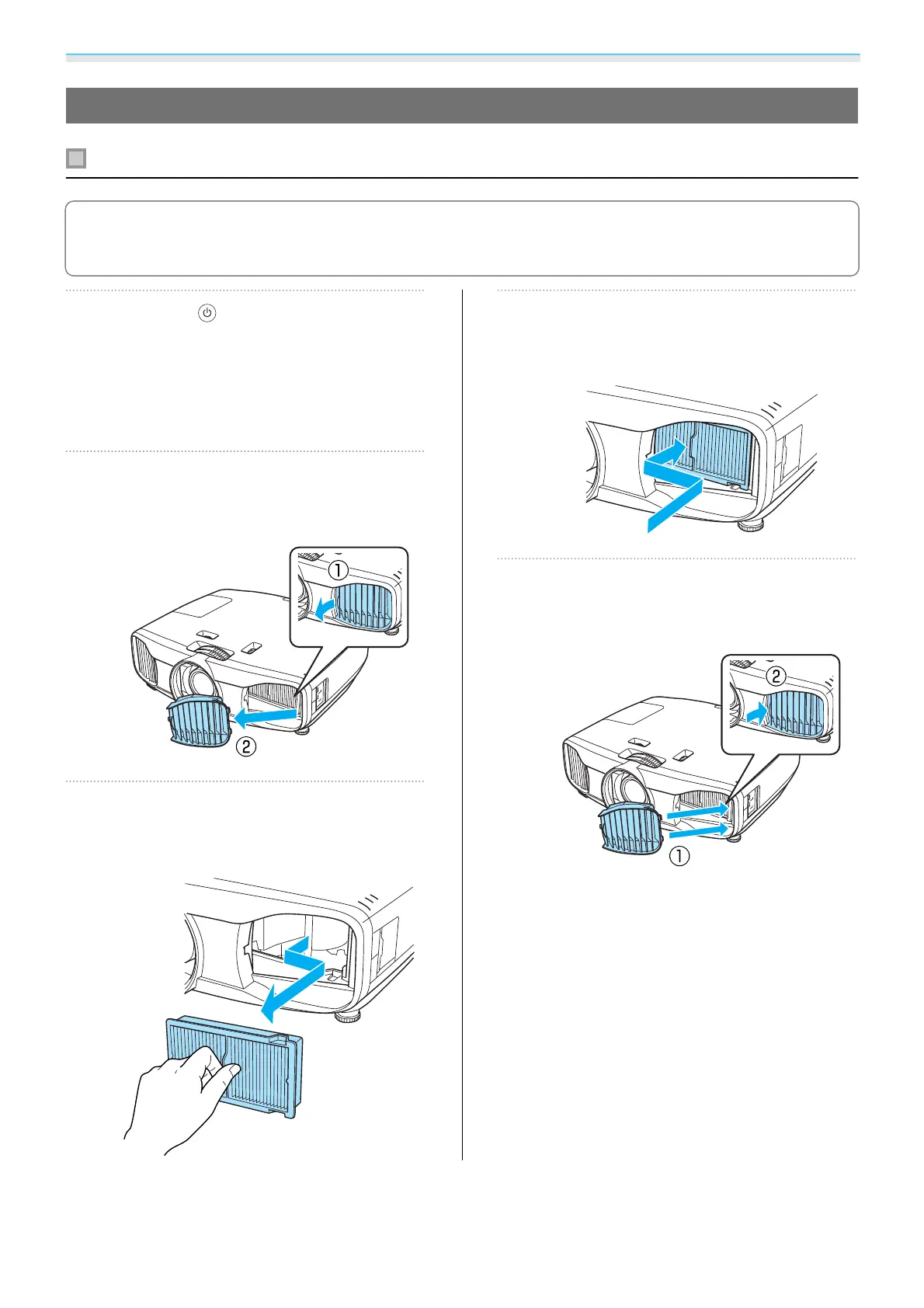 ①

②

②

①