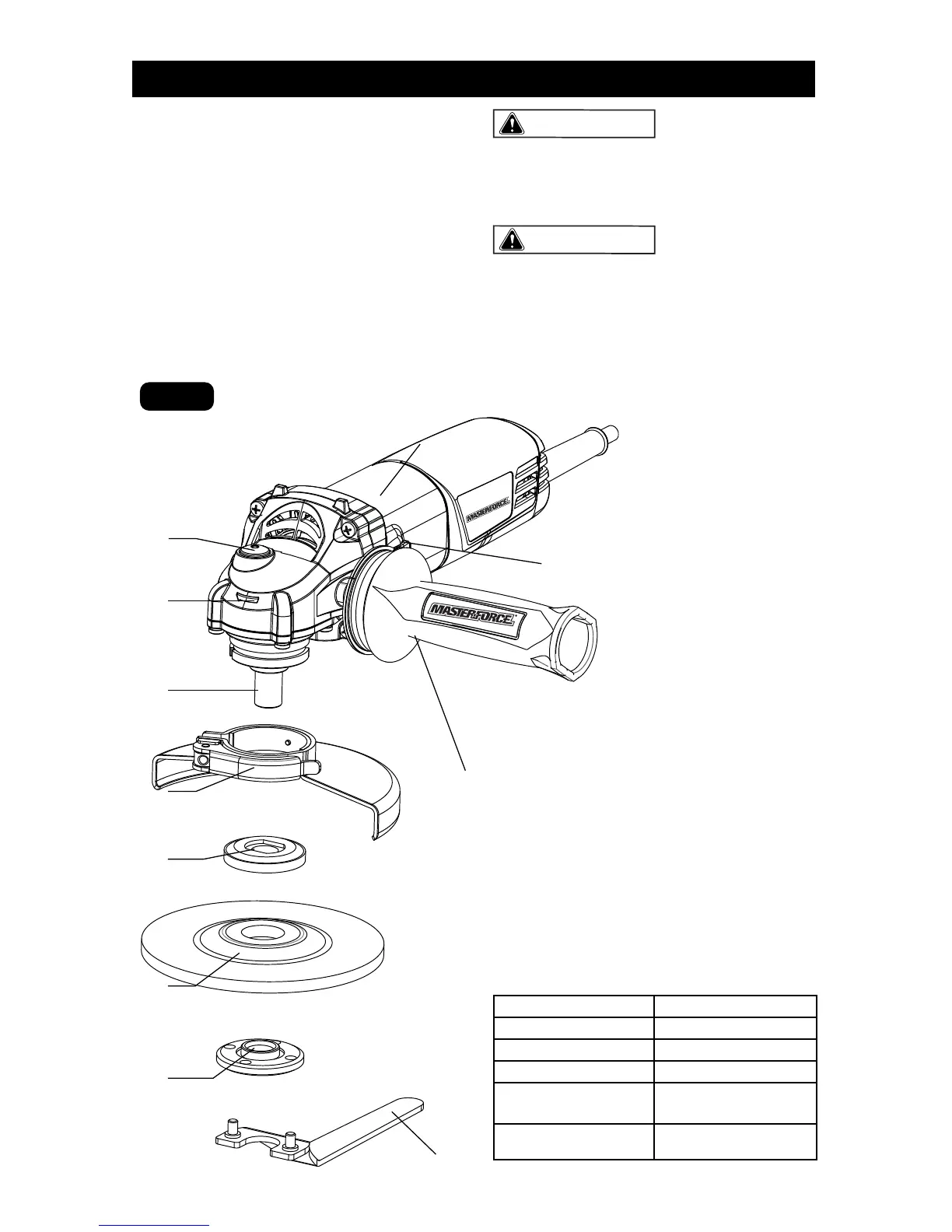 MASTERFORCE

MASTERFORCE