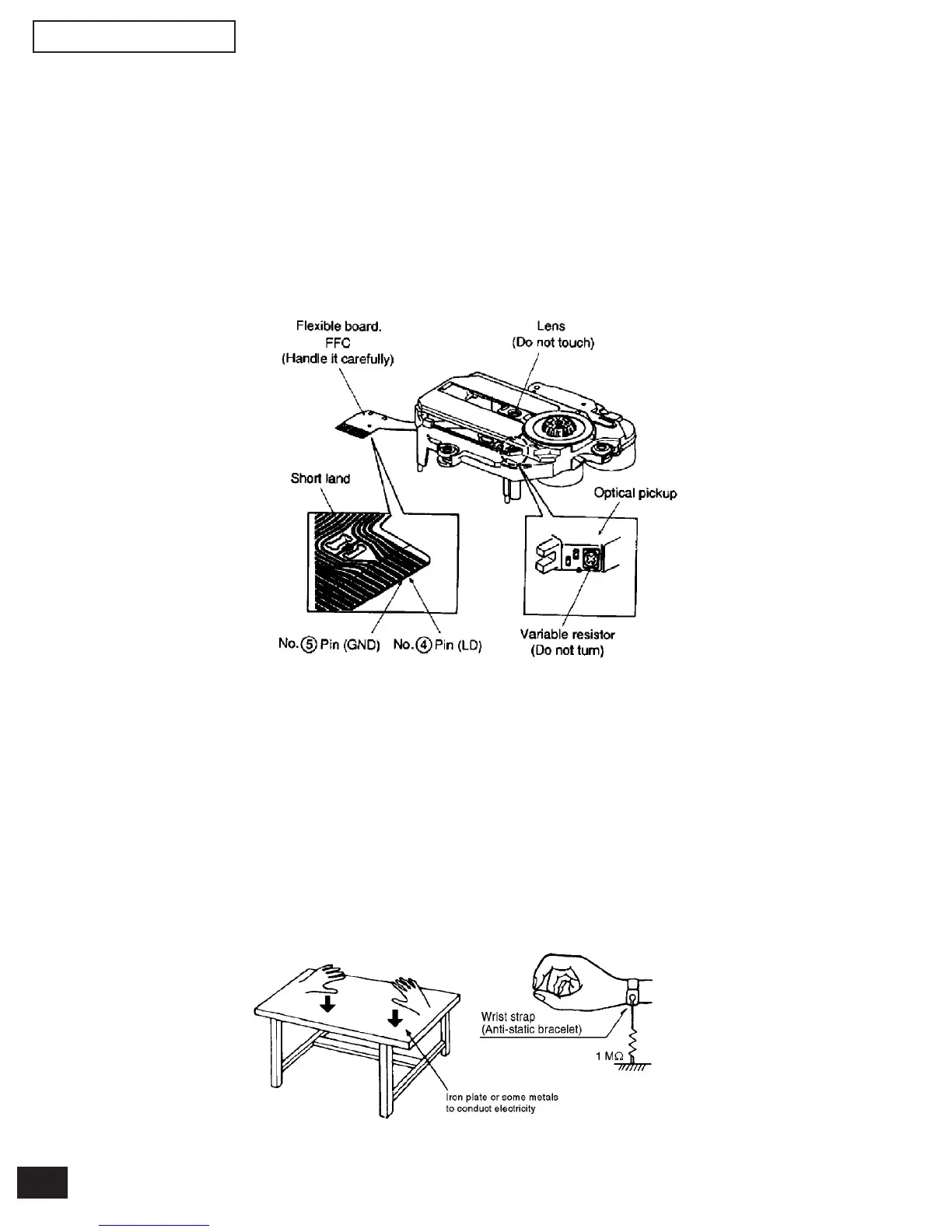 Flexible board.
FFC
(Handle it carefully)

Lens
(Do not touch)

Short land

Optical pickup

No.⑤ Pin (GND)   No.④ Pin (LD)

Variable resistor
(Do not turn)

Wrist strap
(Anti-static bracelet)

1 MΩ

Iron plate or some metals
to conduct electricity