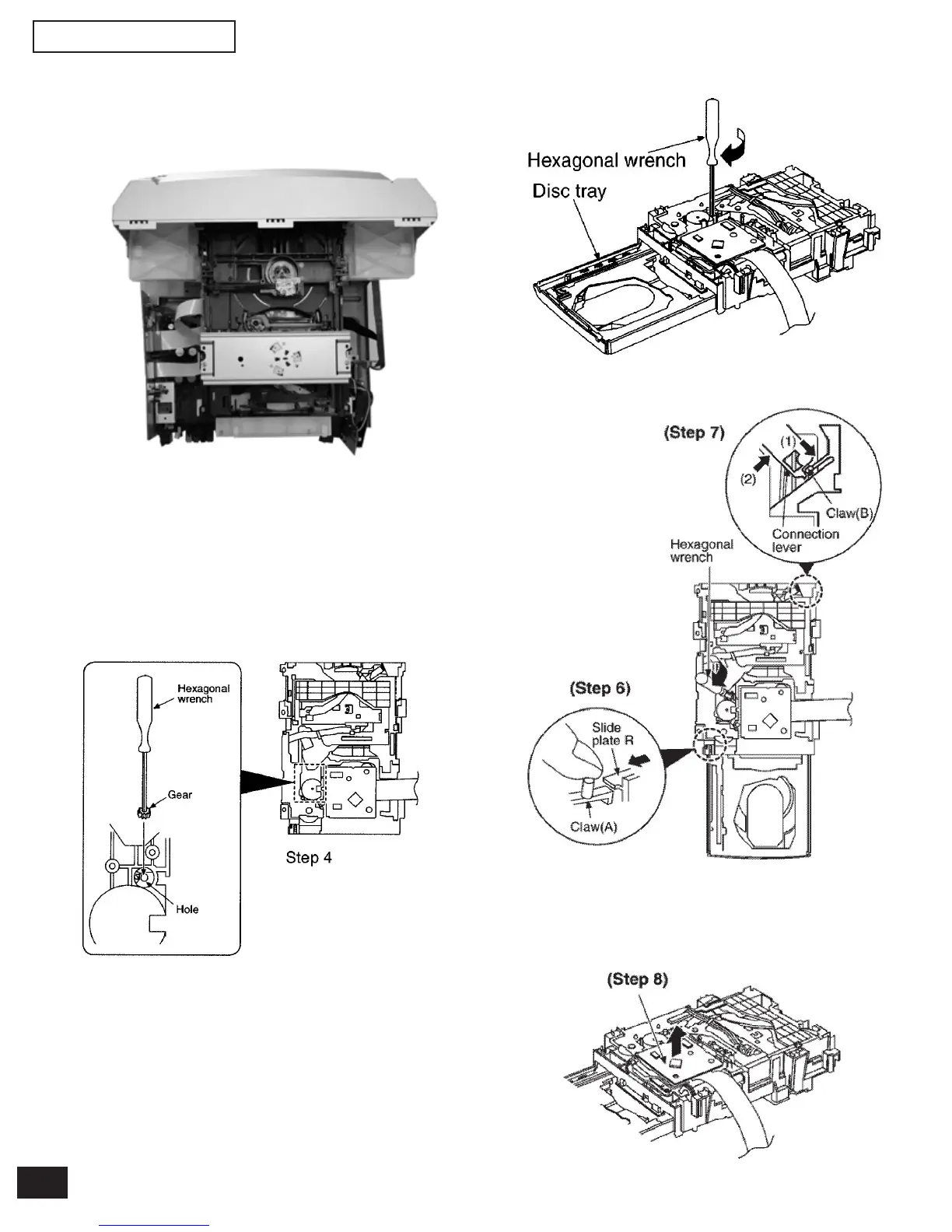 Hexagonal wrench
Disc tray

(Step 7)
(1)
(2)
Claw(B)
Connection lever
Hexagonal wrench

(Step 6)
Slide plate R
Claw(A)

Hexagonal wrench
Gear
Hole

Step 4

(Step 8)