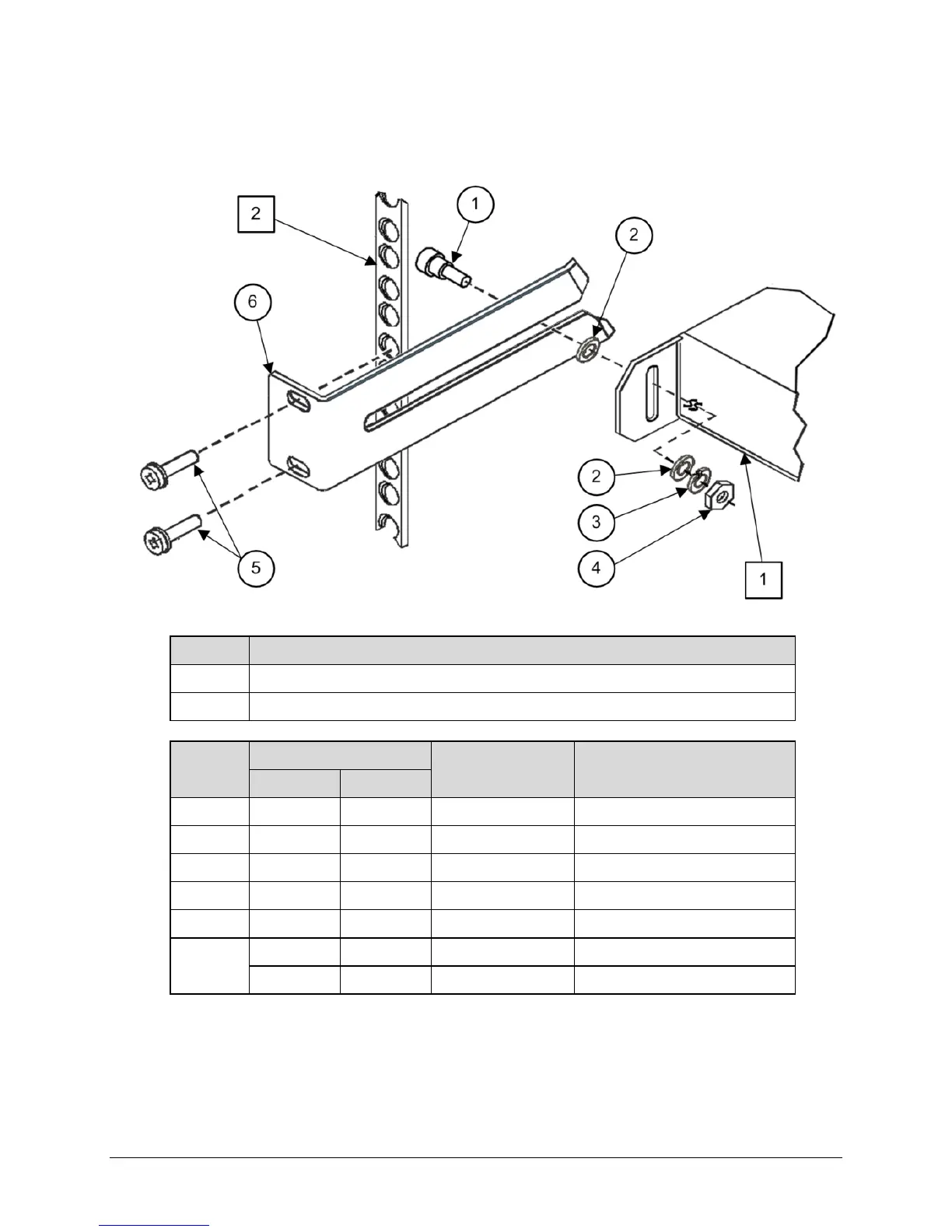 2

1

2

6

2

3

4

5

1