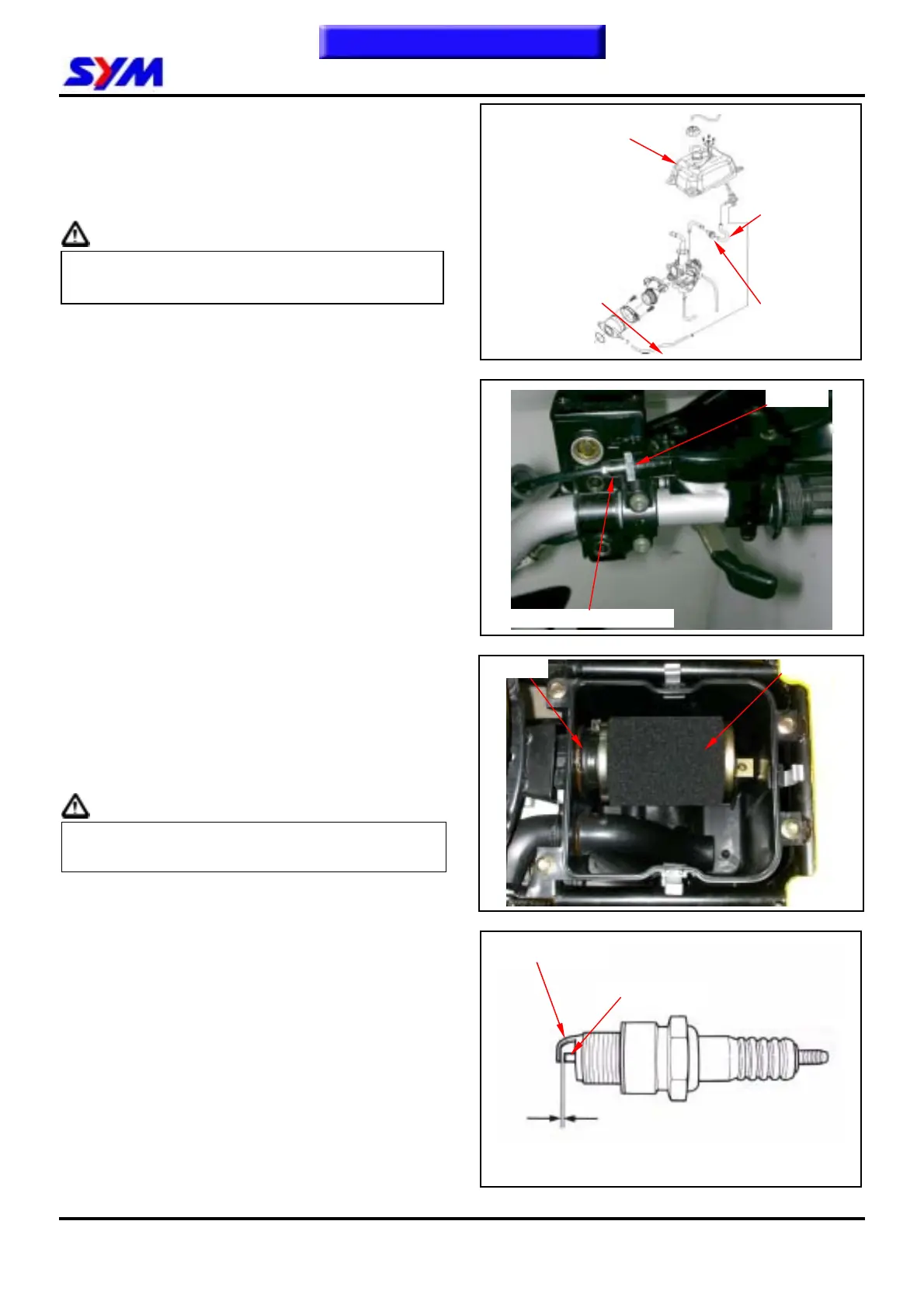 SYM