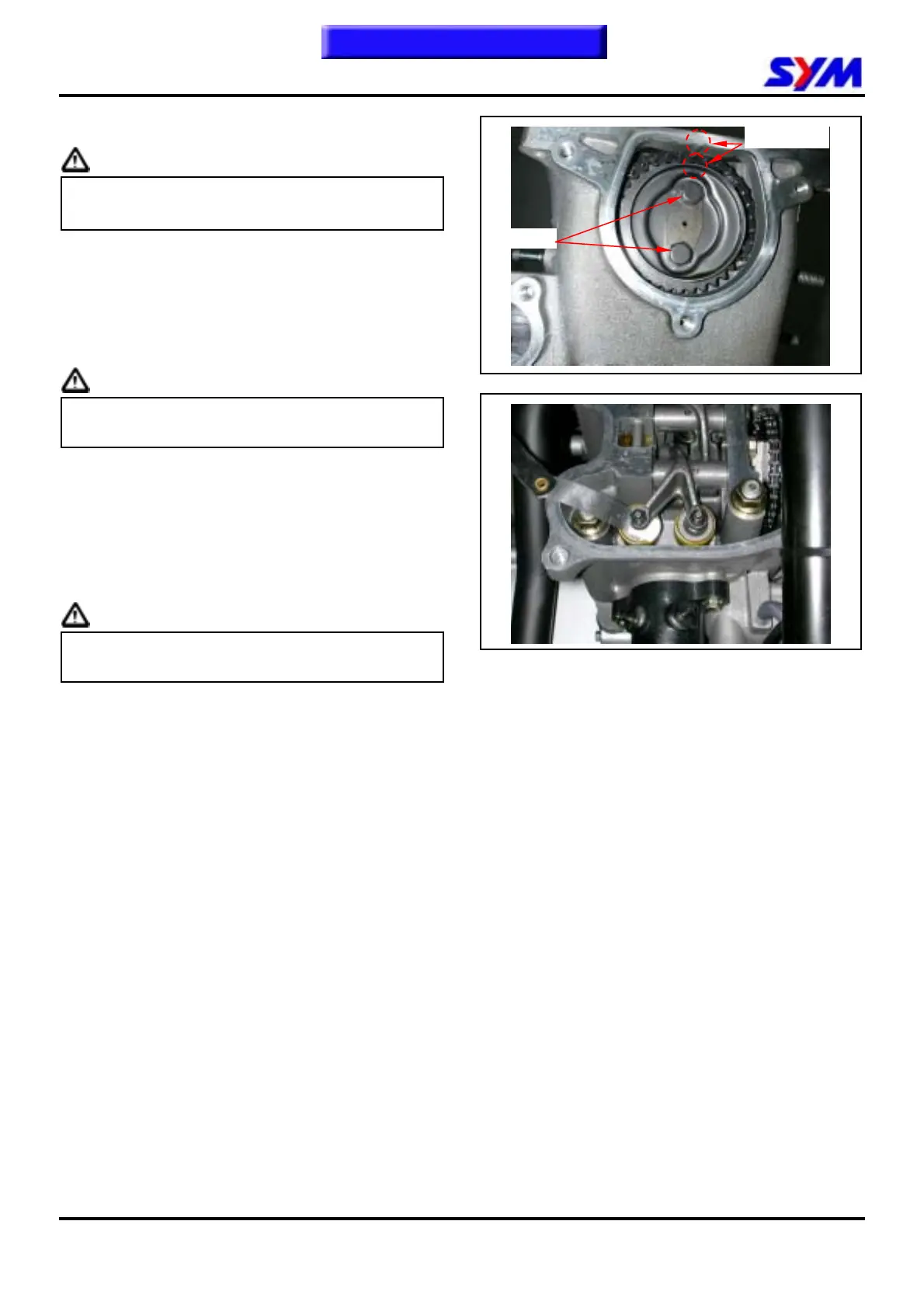 SYM