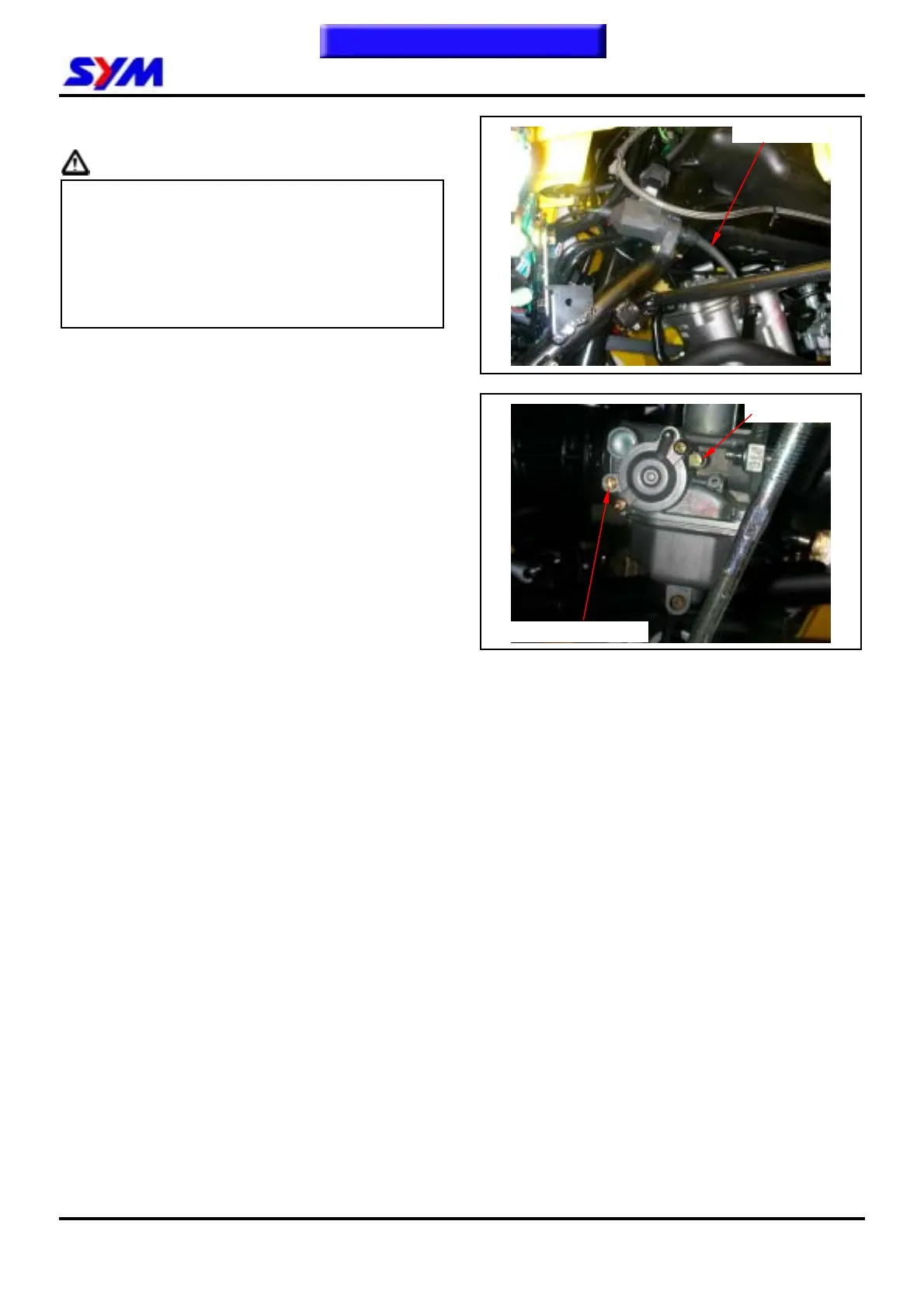 SYM