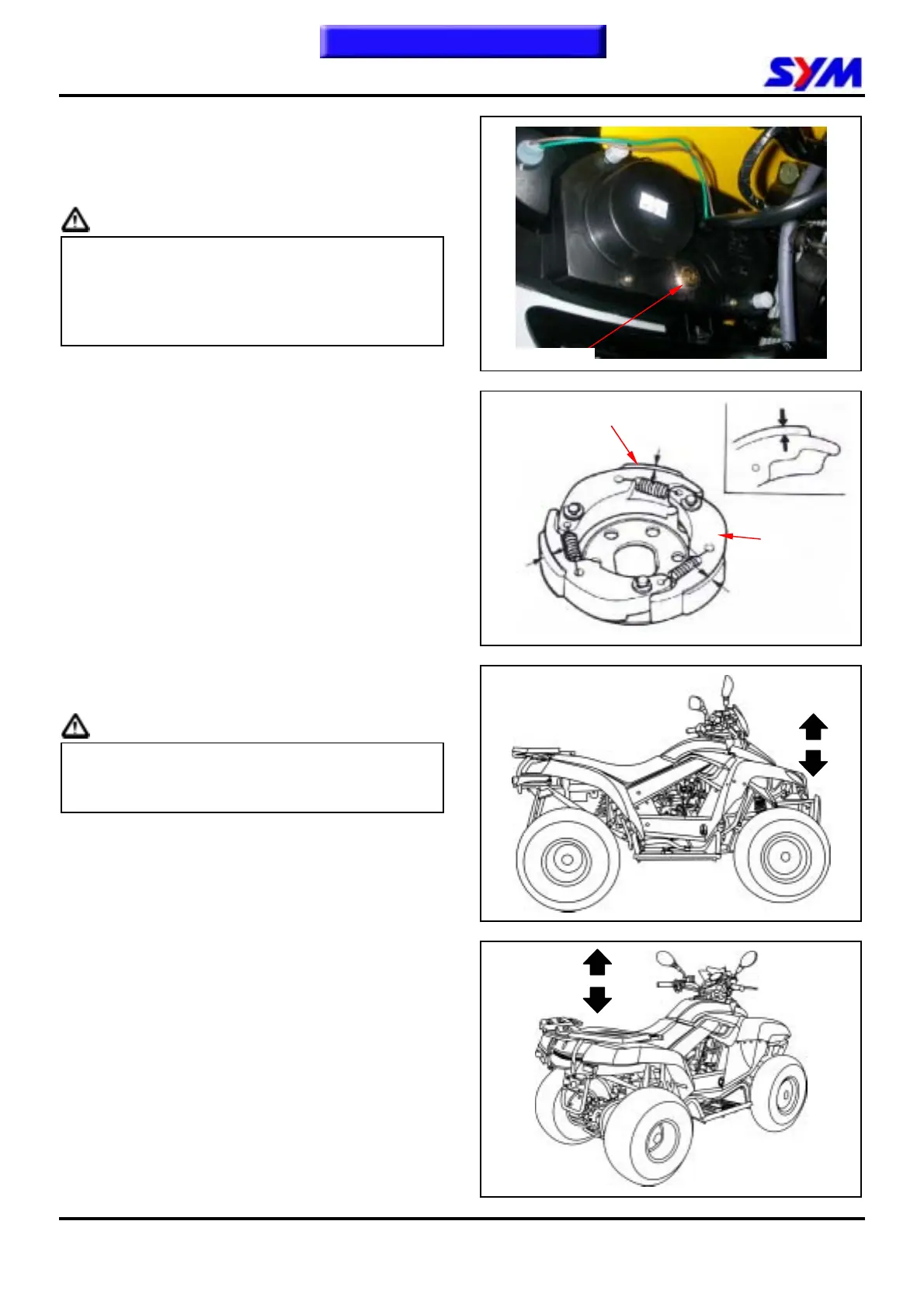 SYM