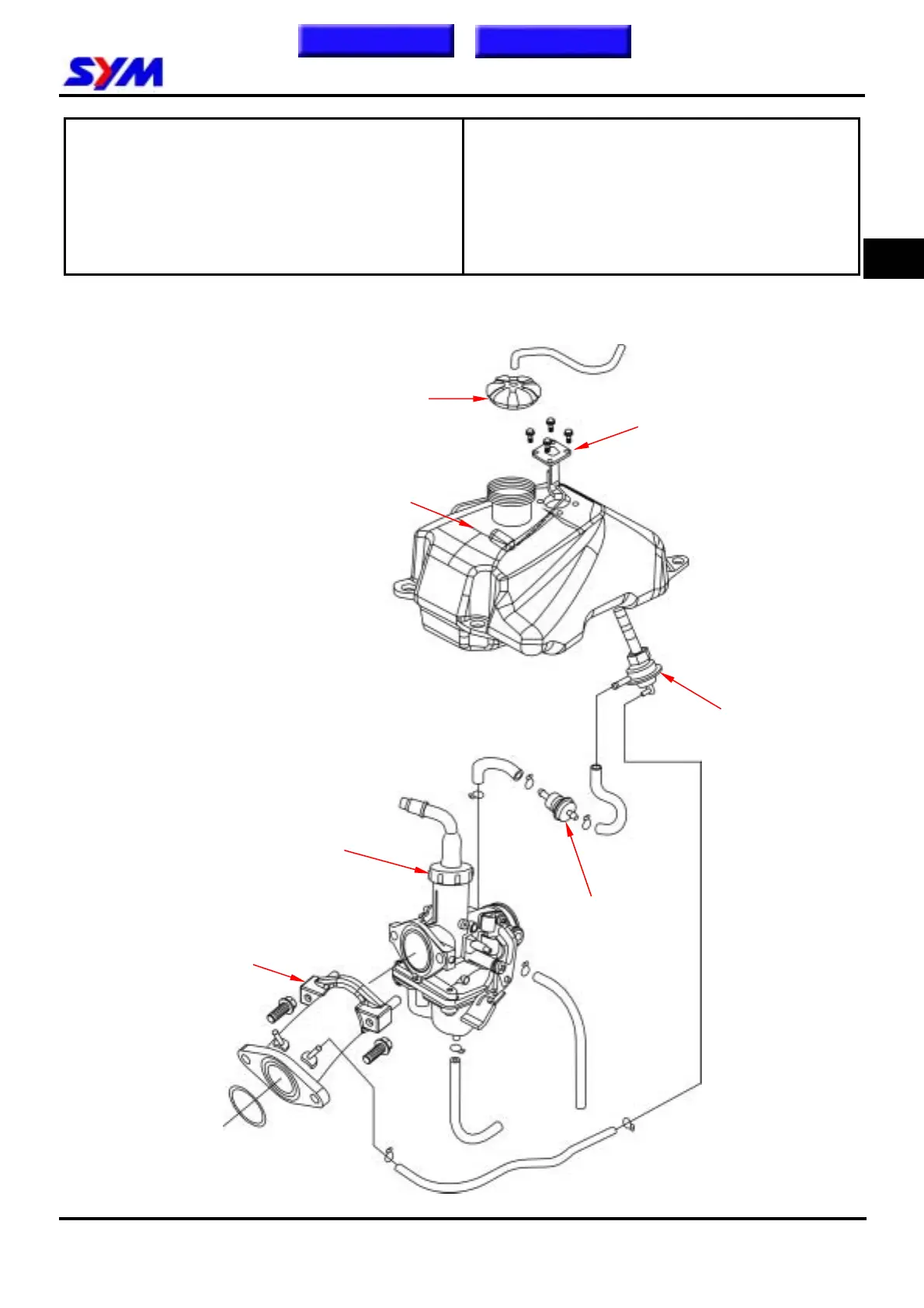 SYM