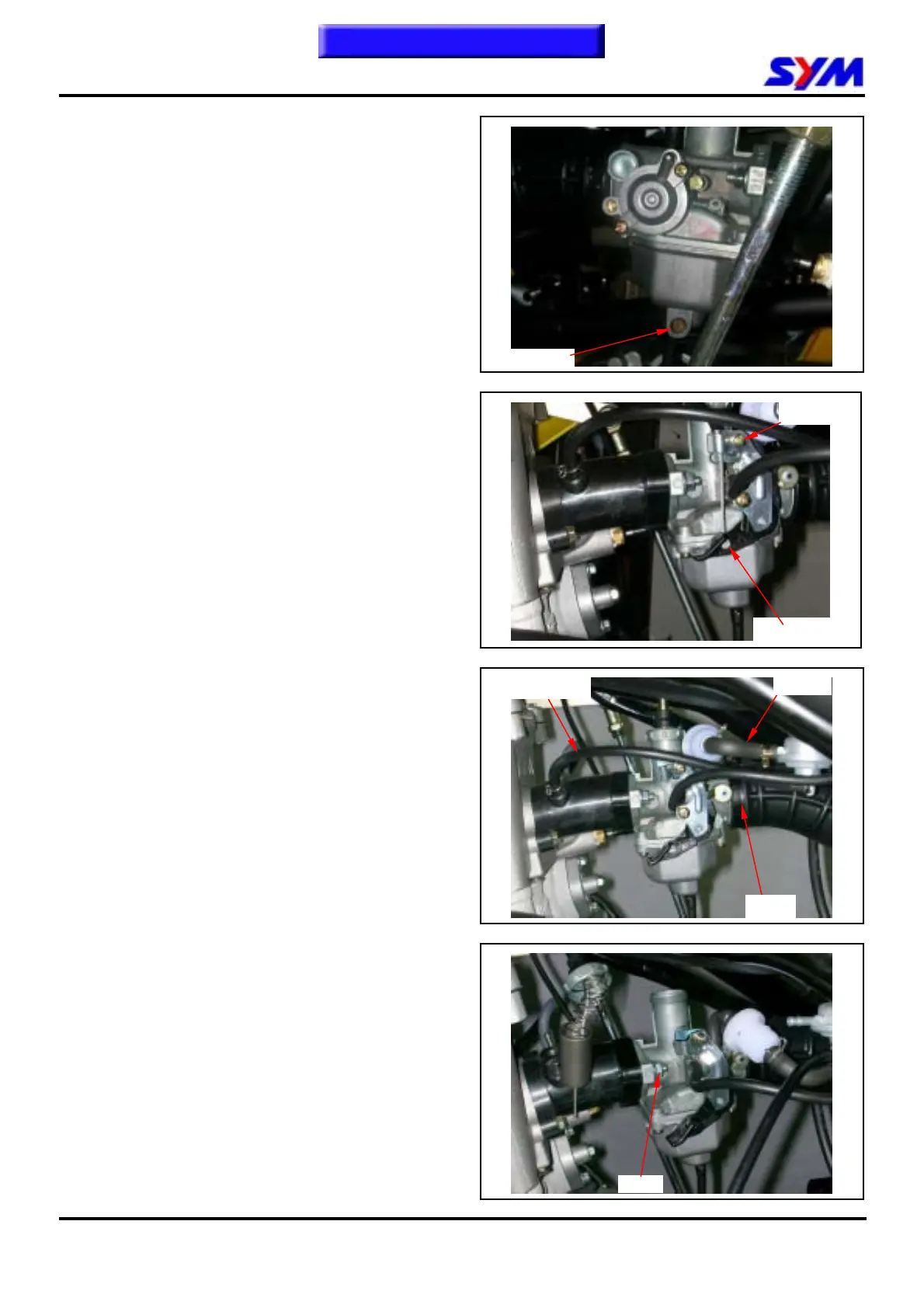 SYM