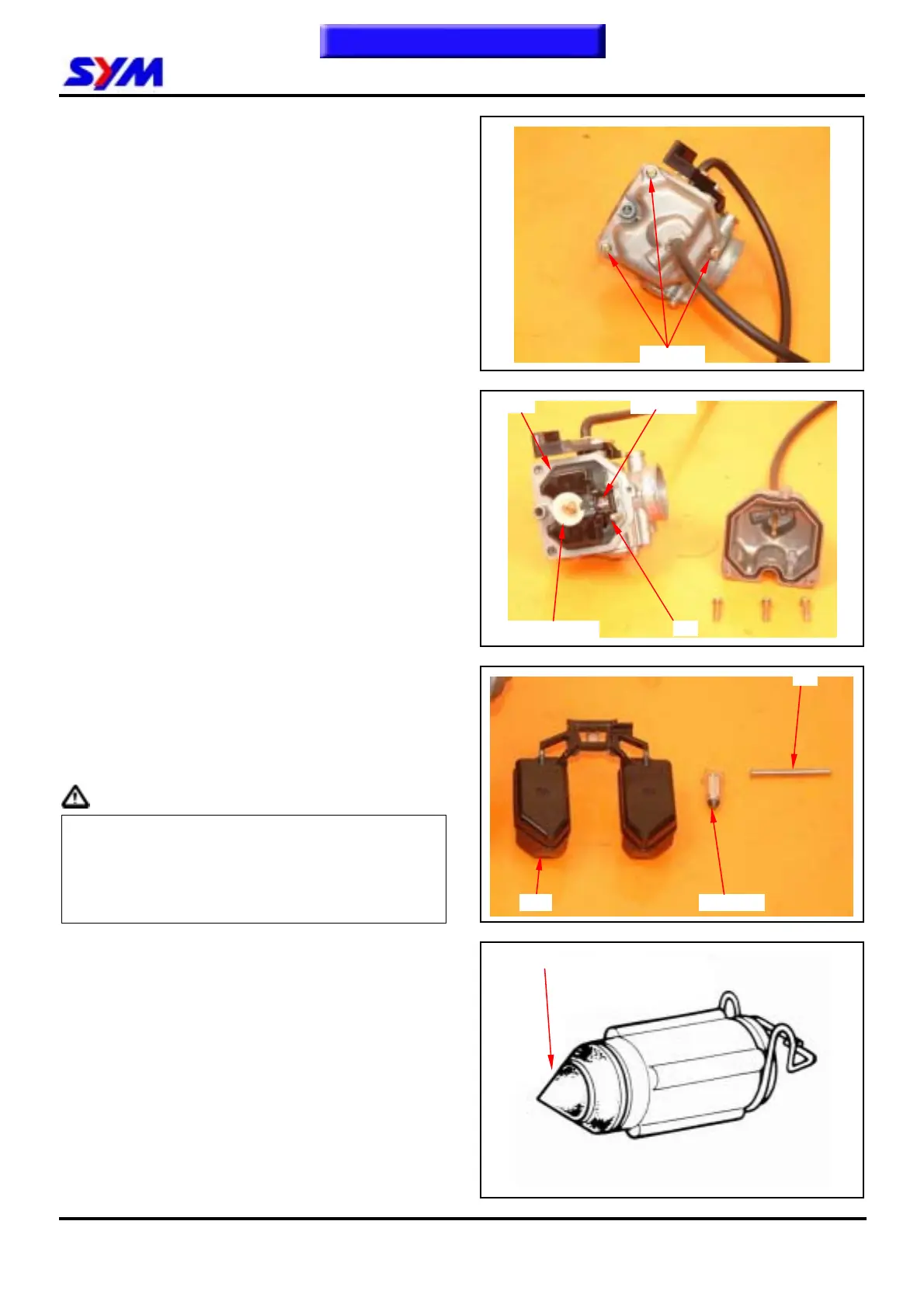 SYM