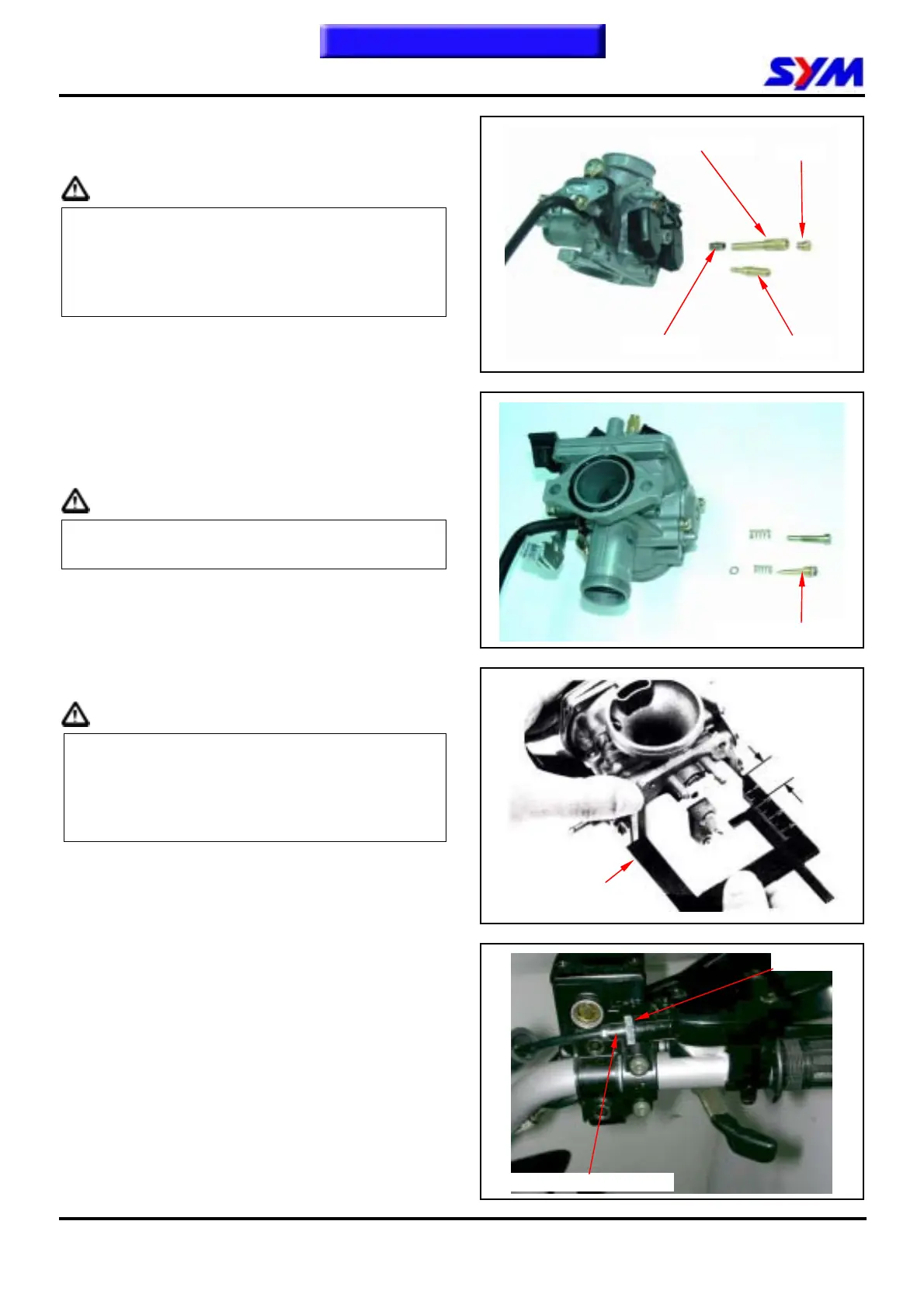 SYM