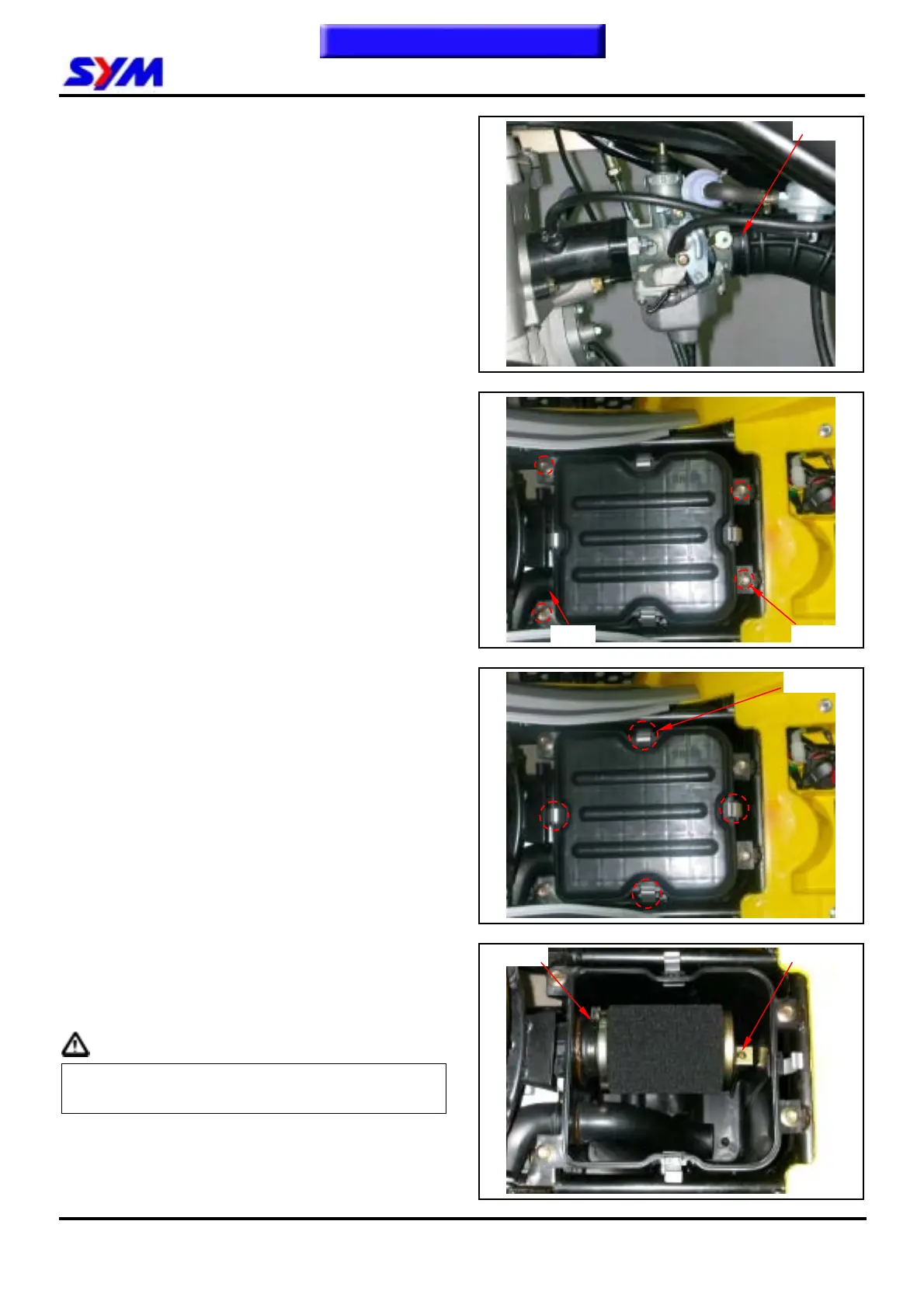 SYM