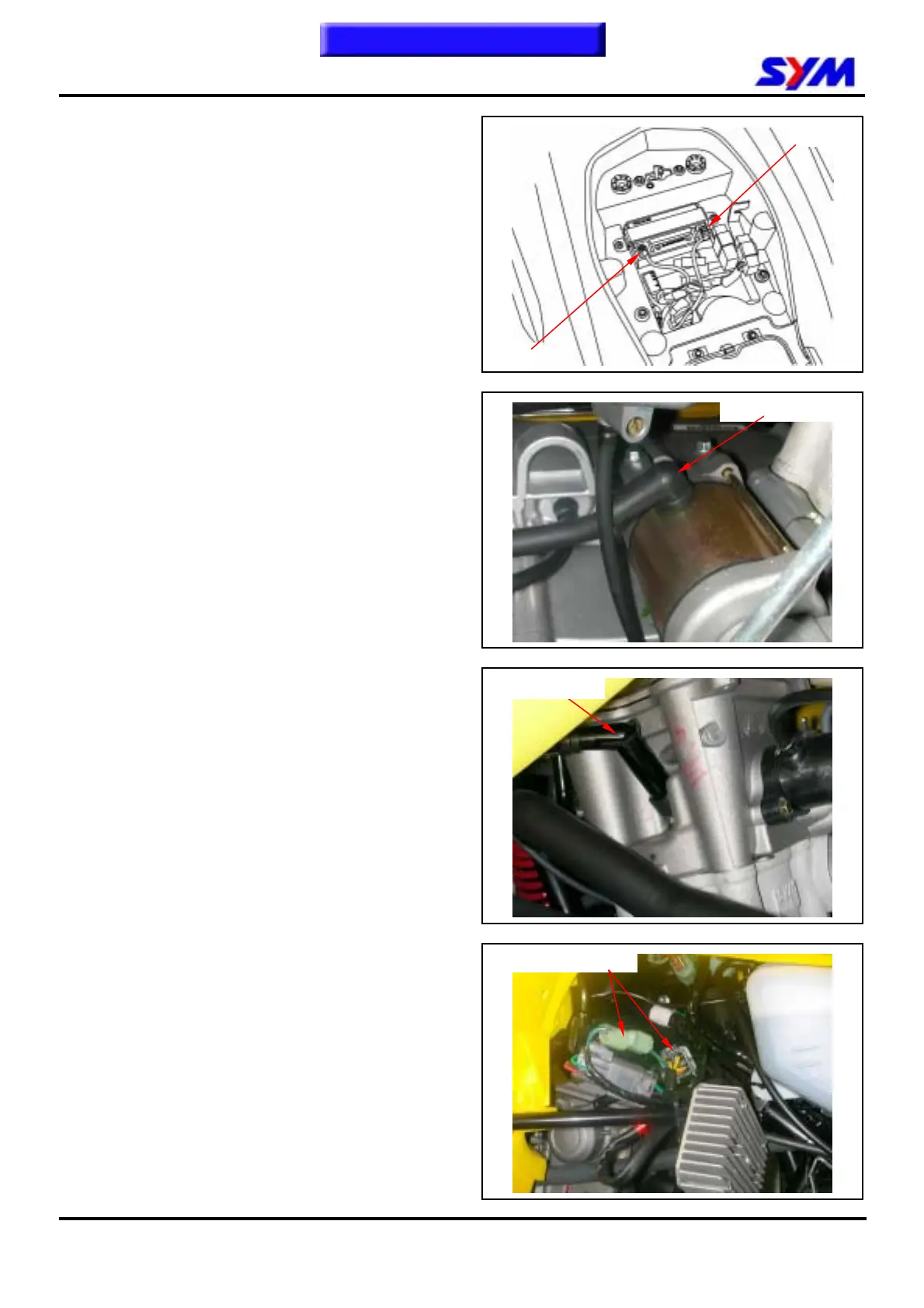 SYM