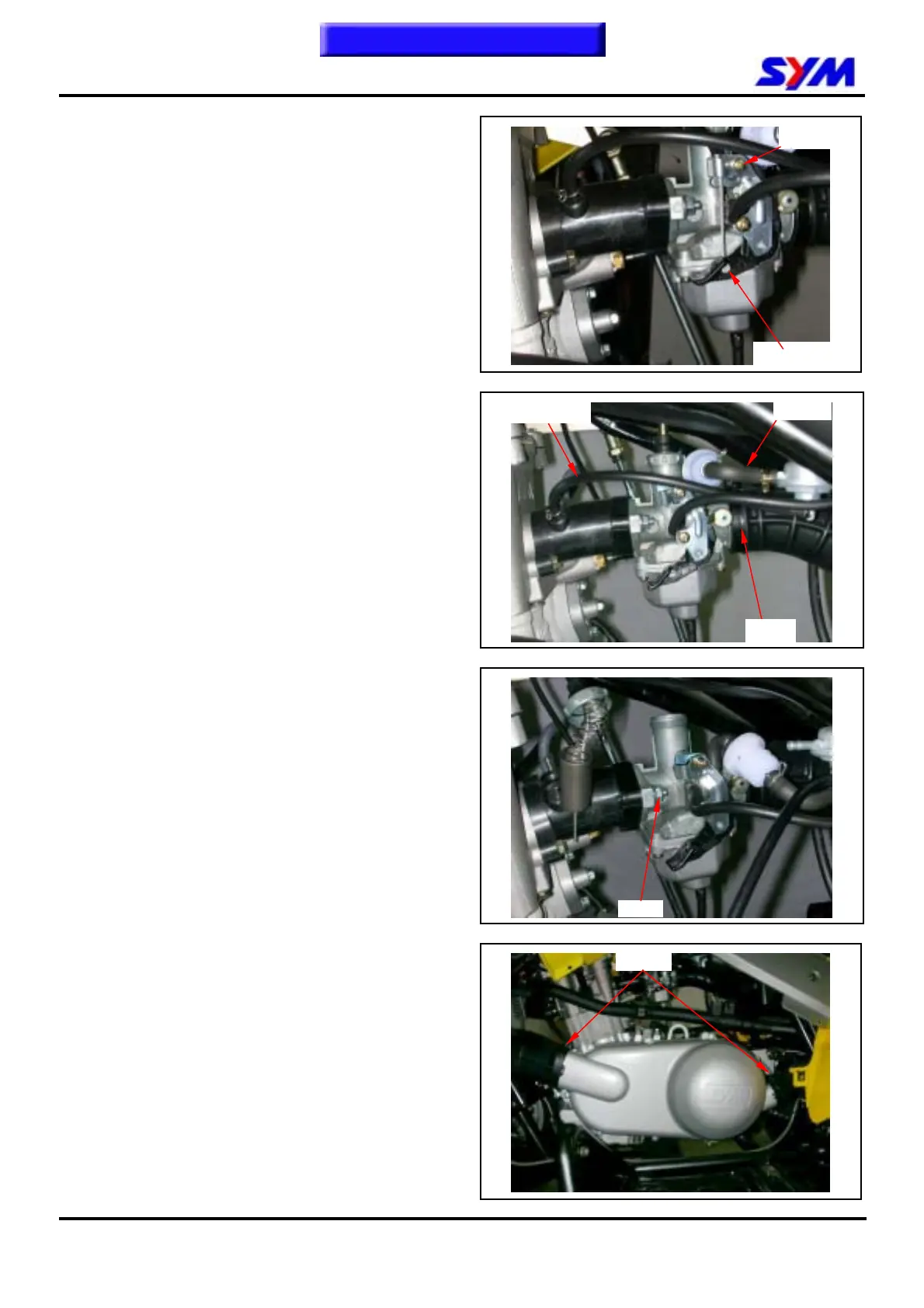 SYM